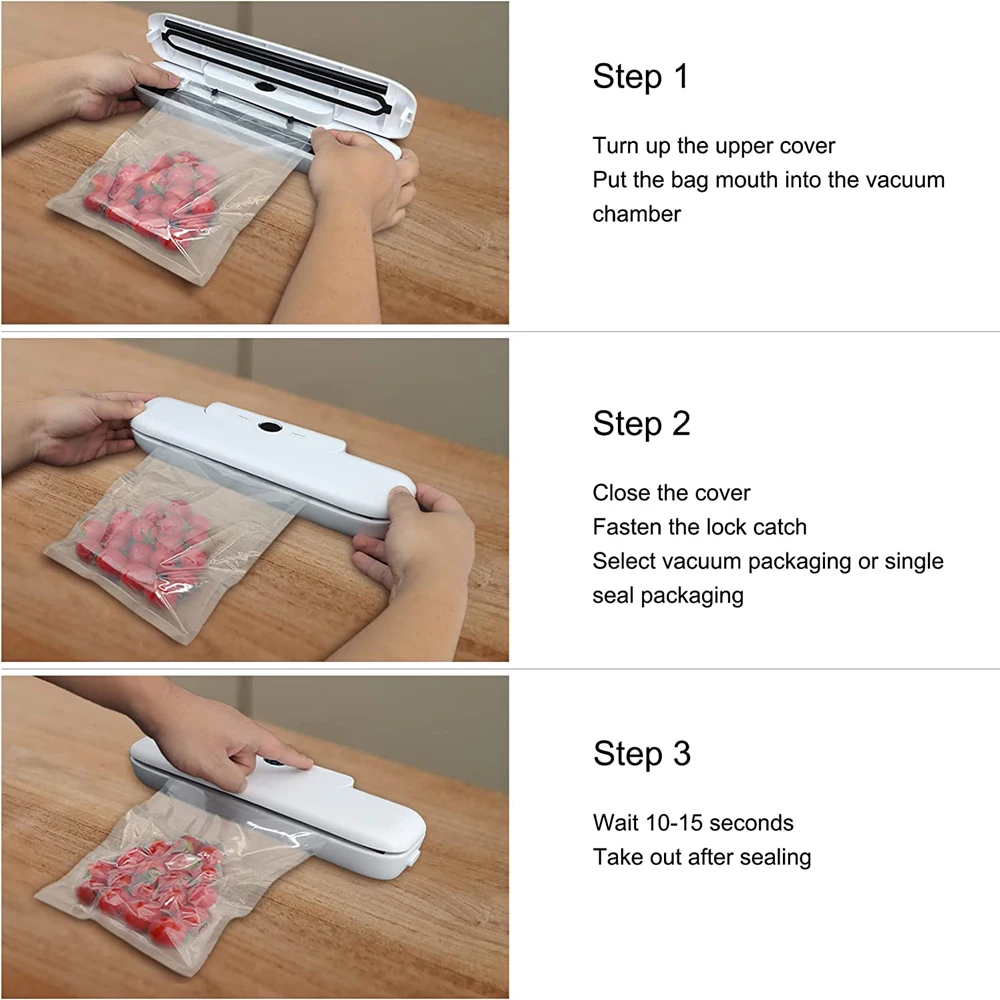 Step 1

Turn up the upper cover
Put the bag mouth into the vacuum chamber

Step 2

Close the cover
Fasten the lock catch
Select vacuum packaging or single seal packaging

Step 3

Wait 10-15 seconds
Take out after sealing