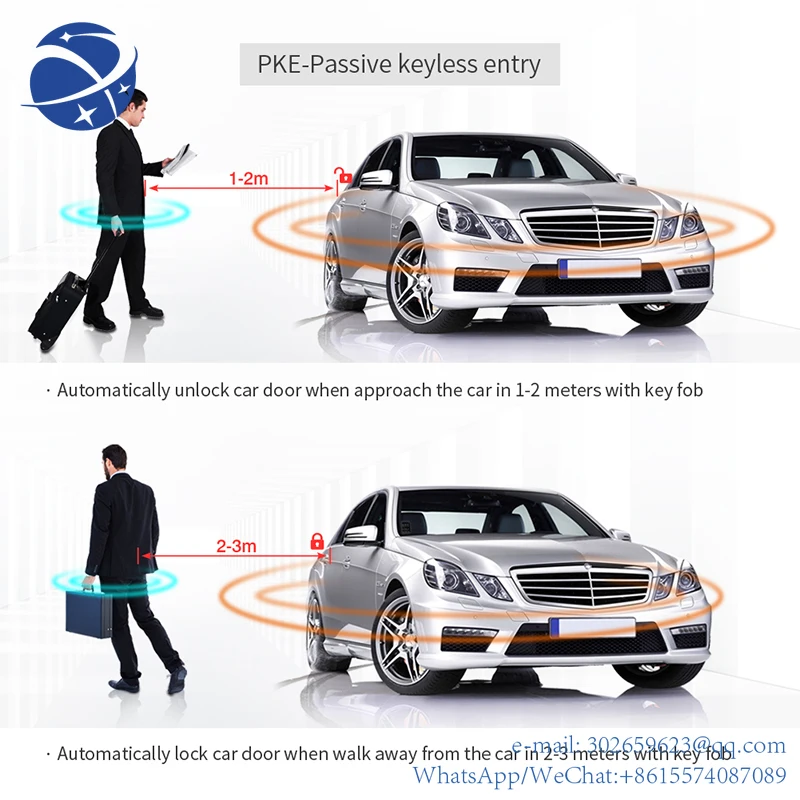 PKE-Passive keyless entry

1-2m

· Automatically unlock car door when approach the car in 1-2 meters with key fob

2-3m

· Automatically lock car door when walk away from the car in 2-3 meters with key fob

e-mail: 302659623@qq.com
WhatsApp/WeChat:+8615574087089