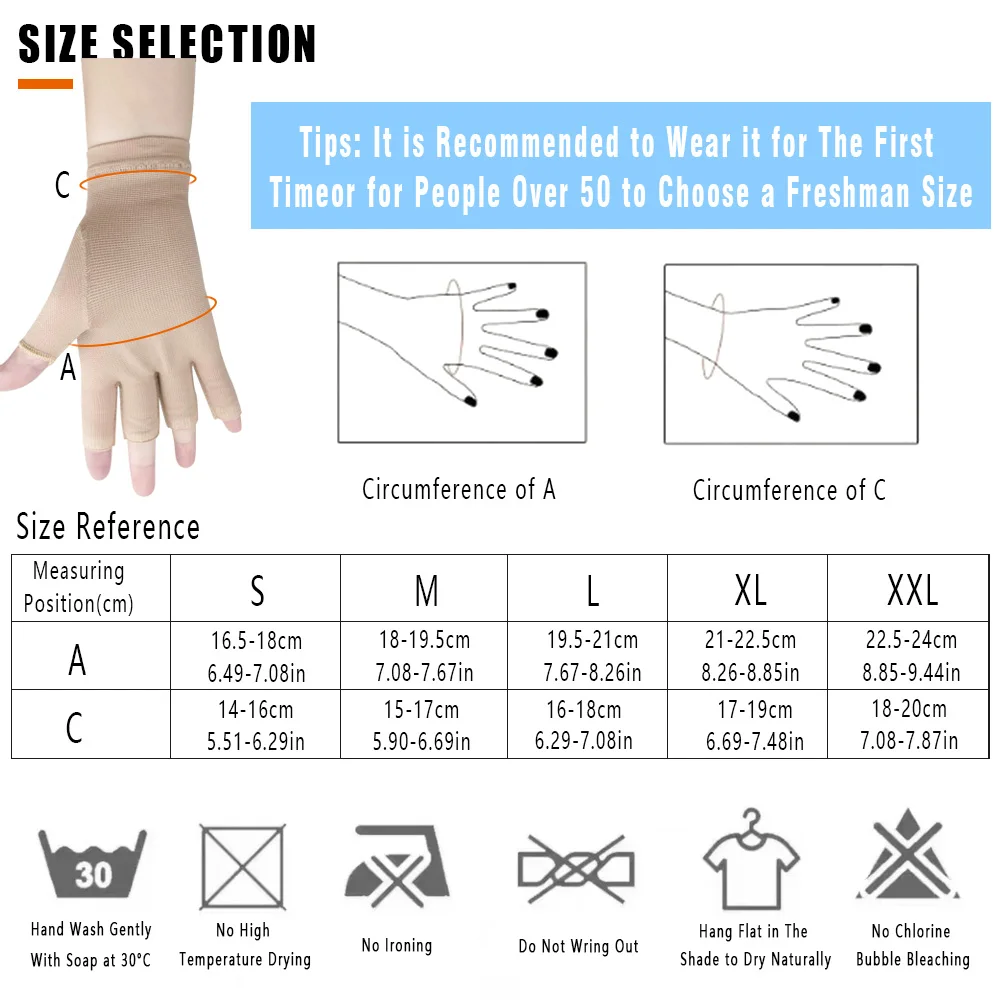 SIZE SELECTION

C

A

Tips: It is Recommended to Wear it for The First Timeor for People Over 50 to Choose a Freshman Size

Circumference of A

Circumference of C

Size Reference

| Measuring Position(cm) | S | M | L | XL | XXL |
|---|---|---|---|---|---|
| A | 16.5-18cm 6.49-7.08in | 18-19.5cm 7.08-7.67in | 19.5-21cm 7.67-8.26in | 21-22.5cm 8.26-8.85in | 22.5-24cm 8.85-9.44in |
| C | 14-16cm 5.51-6.29in | 15-17cm 5.90-6.69in | 16-18cm 6.29-7.08in | 17-19cm 6.69-7.48in | 18-20cm 7.08-7.87in |

30

Hand Wash Gently With Soap at 30°C

No High Temperature Drying

No Ironing

Do Not Wring Out

Hang Flat in The Shade to Dry Naturally

No Chlorine Bubble Bleaching