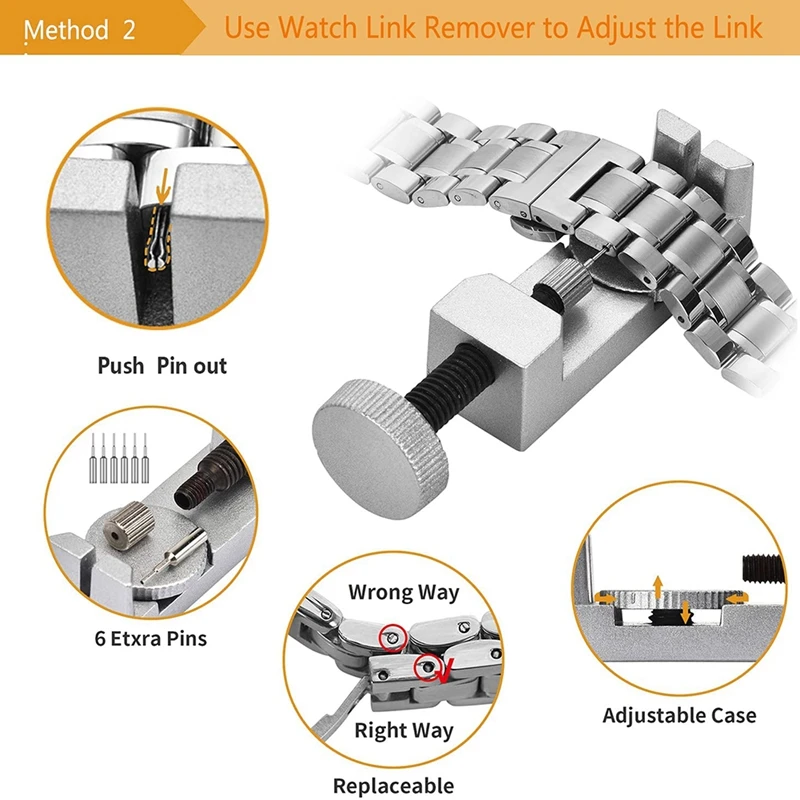 Method 2

Use Watch Link Remover to Adjust the Link

Push Pin out

6 Etxra Pins

Wrong Way

Right Way

Replaceable

Adjustable Case