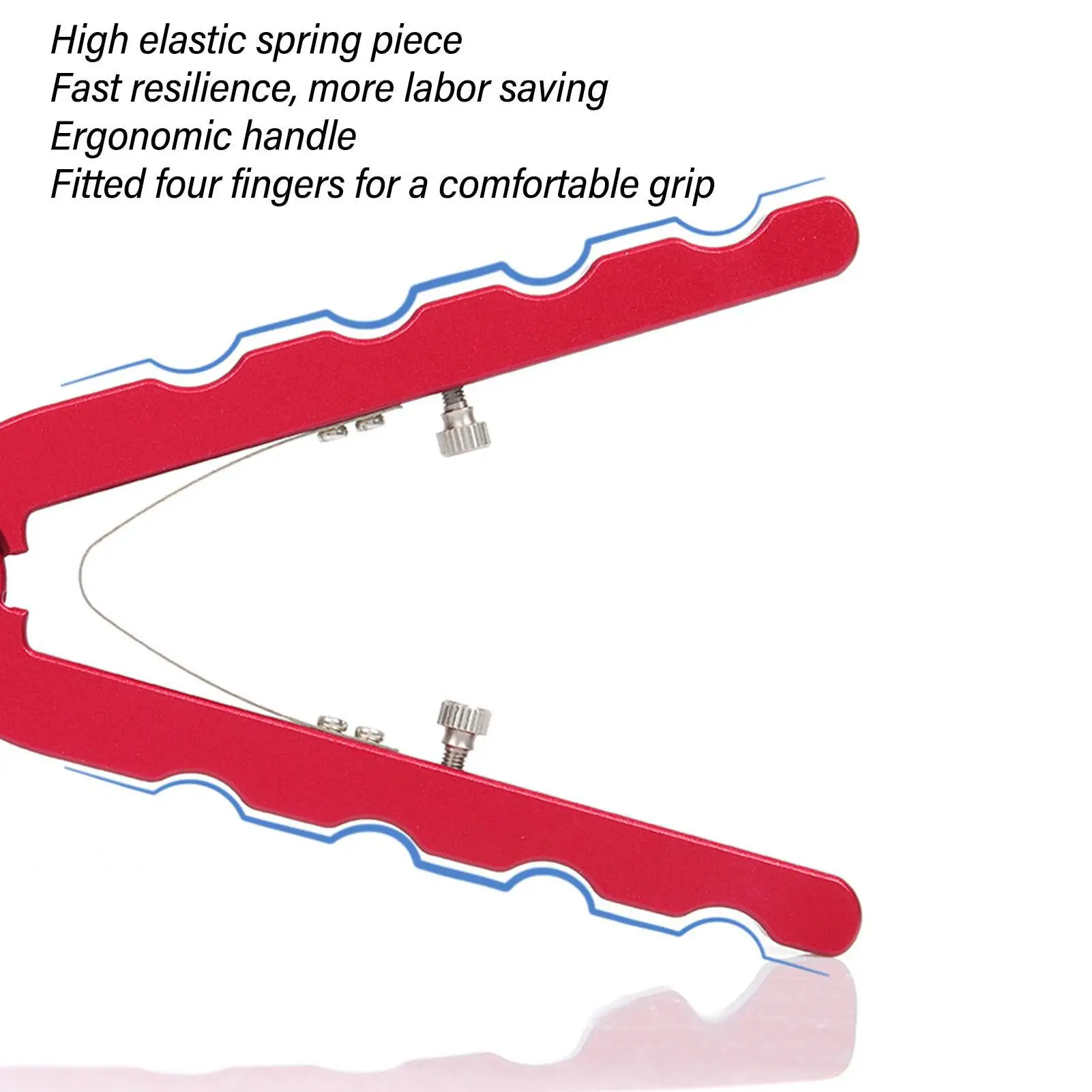 High elastic spring piece
Fast resilience, more labor saving
Ergonomic handle
Fitted four fingers for a comfortable grip