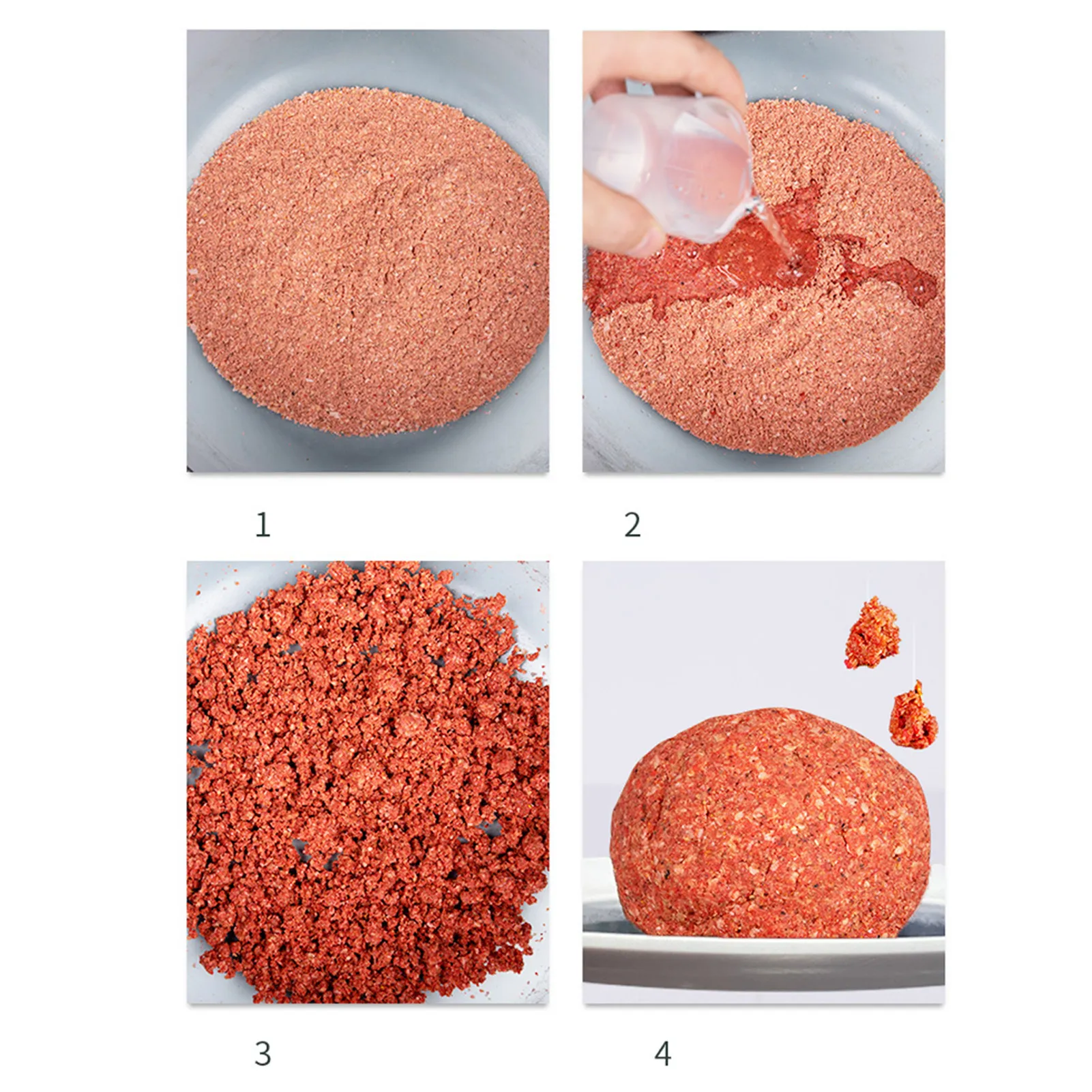 1

2

3

4