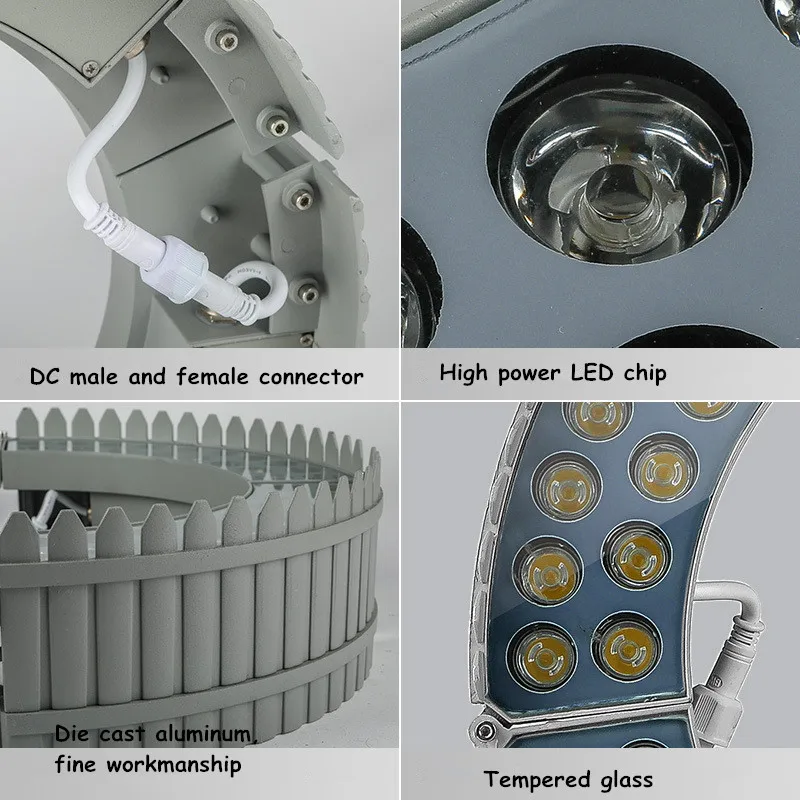 DC male and female connector

High power LED chip

Die cast aluminum, fine workmanship

Tempered glass