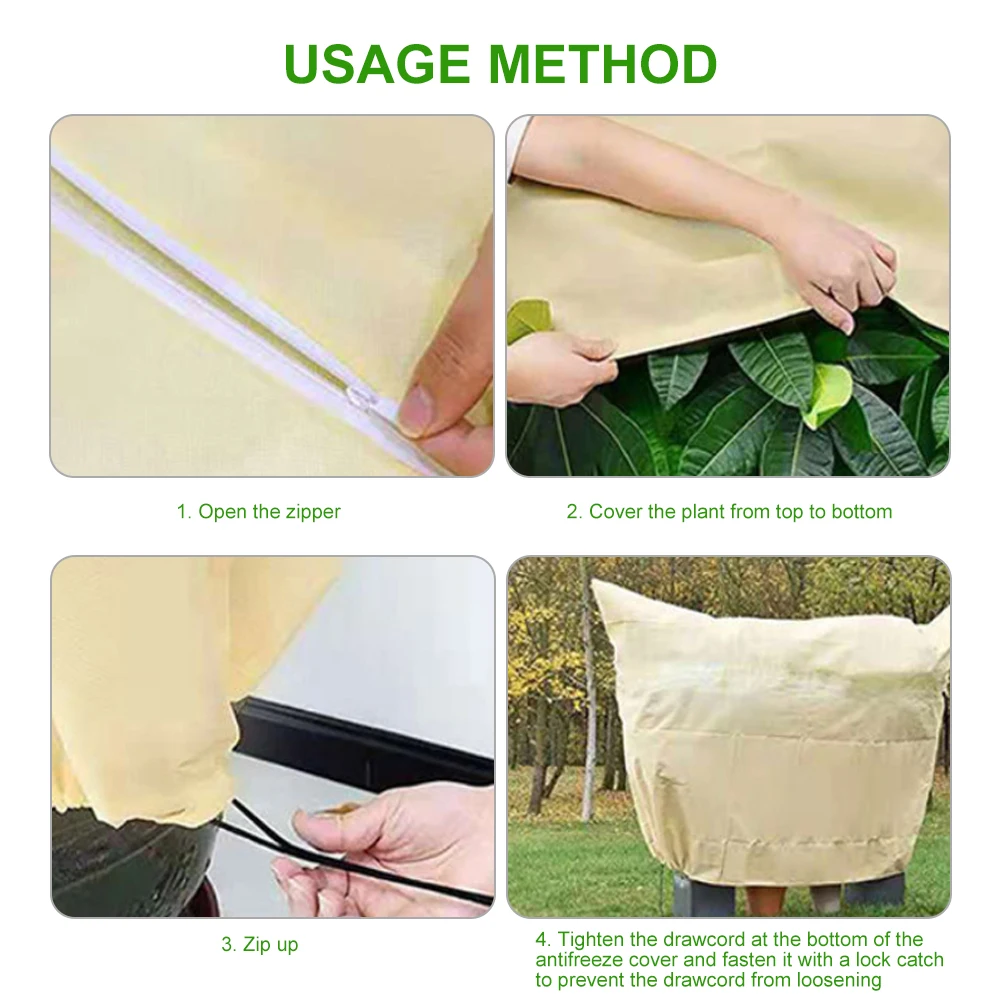 USAGE METHOD

1. Open the zipper

2. Cover the plant from top to bottom

3. Zip up

4. Tighten the drawcord at the bottom of the antifreeze cover and fasten it with a lock catch to prevent the drawcord from loosening