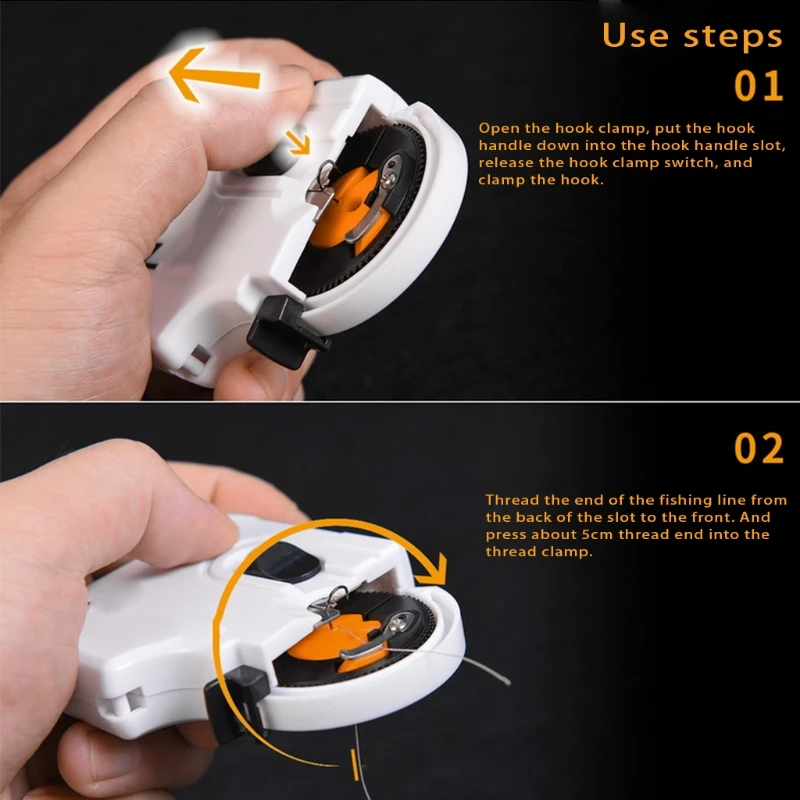 Use steps

01

Open the hook clamp, put the hook handle down into the hook handle slot, release the hook clamp switch, and clamp the hook.

02

Thread the end of the fishing line from the back of the slot to the front. And press about 5cm thread end into the thread clamp.