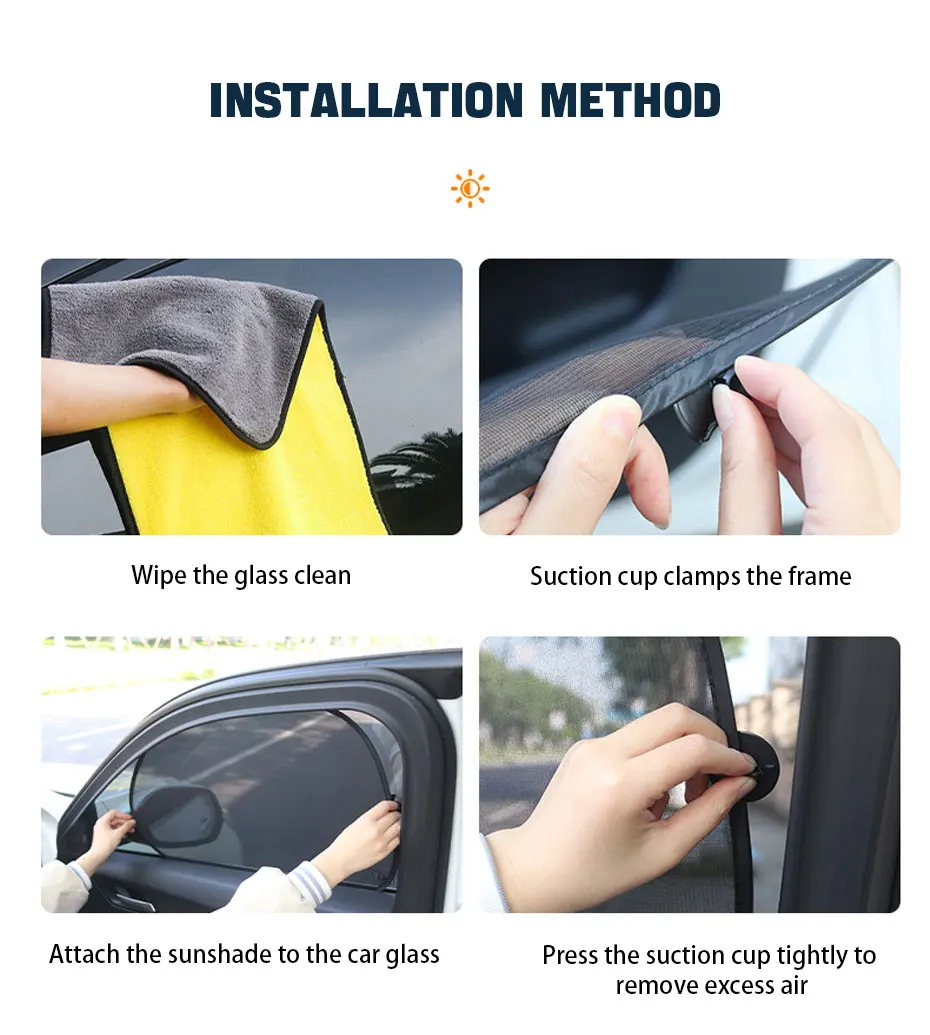 INSTALLATION METHOD

Wipe the glass clean

Suction cup clamps the frame

Attach the sunshade to the car glass

Press the suction cup tightly to remove excess air