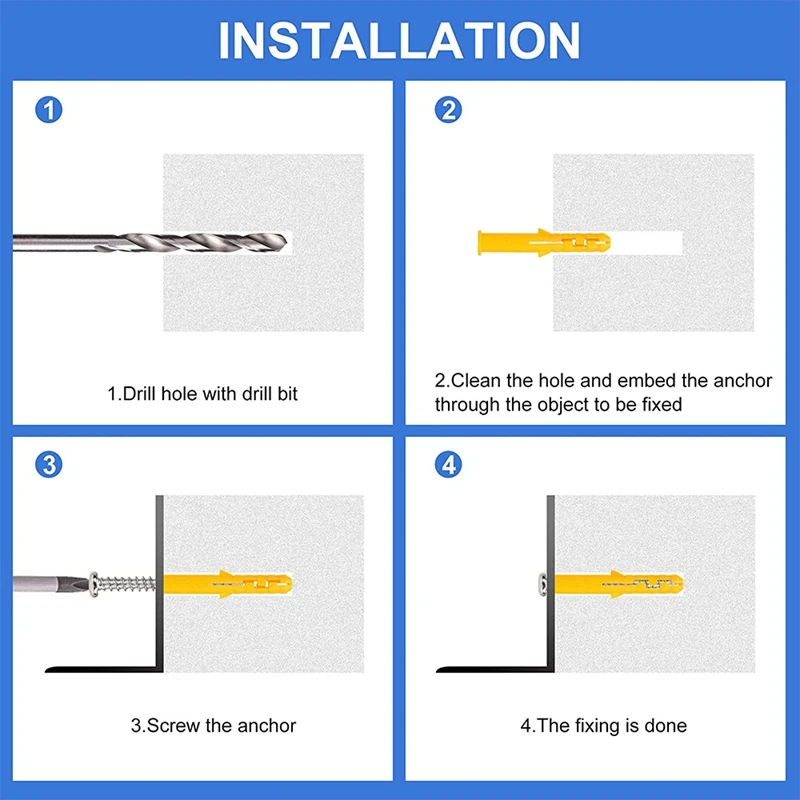 INSTALLATION

1

1.Drill hole with drill bit

2

2.Clean the hole and embed the anchor through the object to be fixed

3

3.Screw the anchor

4

4.The fixing is done