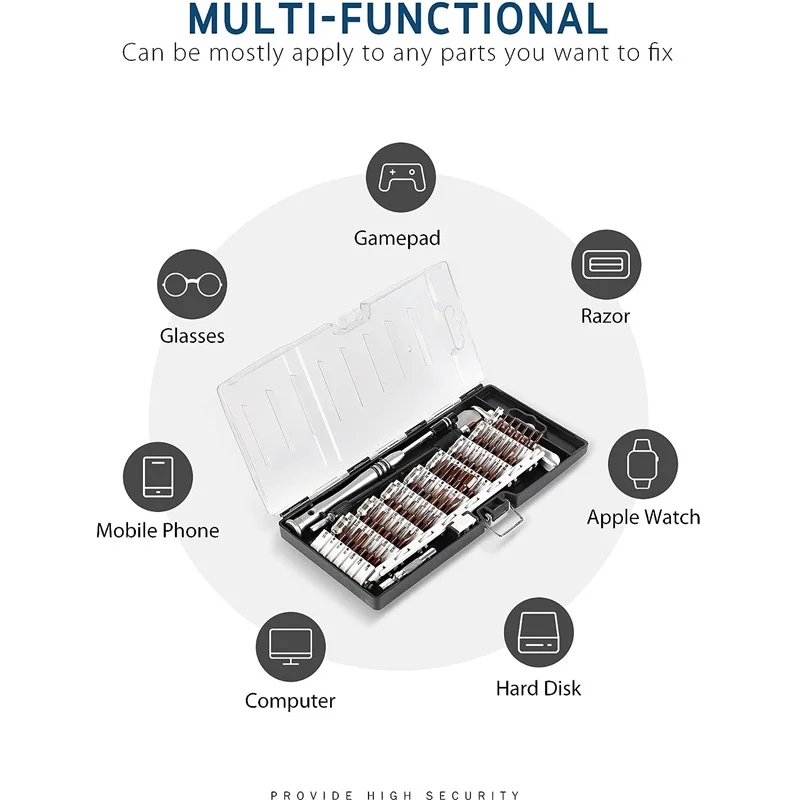 MULTI-FUNCTIONAL

Can be mostly apply to any parts you want to fix

Gamepad

Glasses

Razor

Mobile Phone

Apple Watch

Computer

Hard Disk

PROVIDE HIGH SECURITY