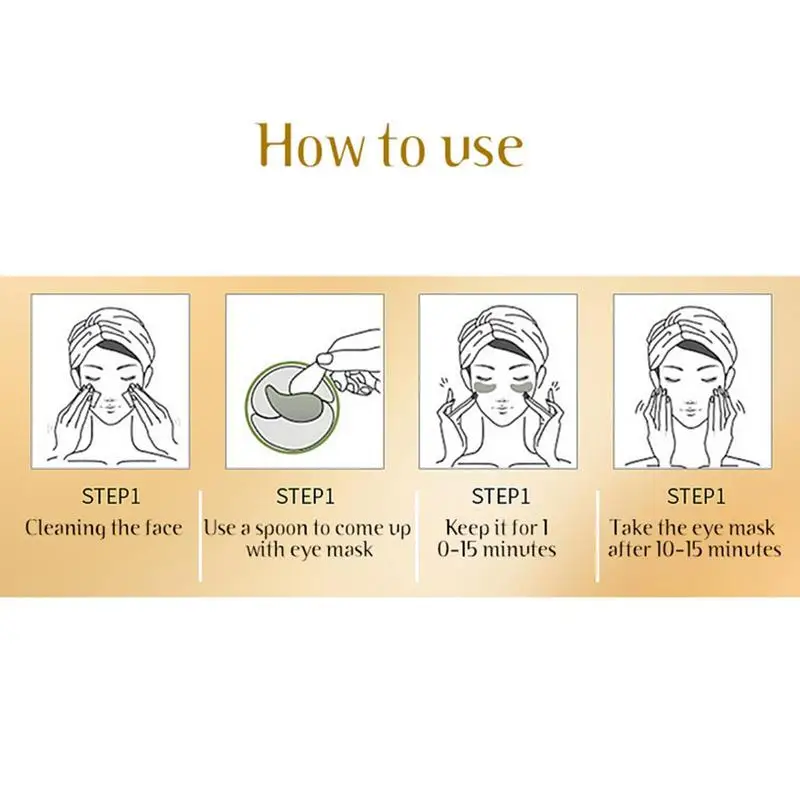 How to use

STEP1
Cleaning the face

STEP1
Use a spoon to come up with eye mask

STEP1
Keep it for 1 0-15 minutes

STEP1
Take the eye mask after 10-15 minutes