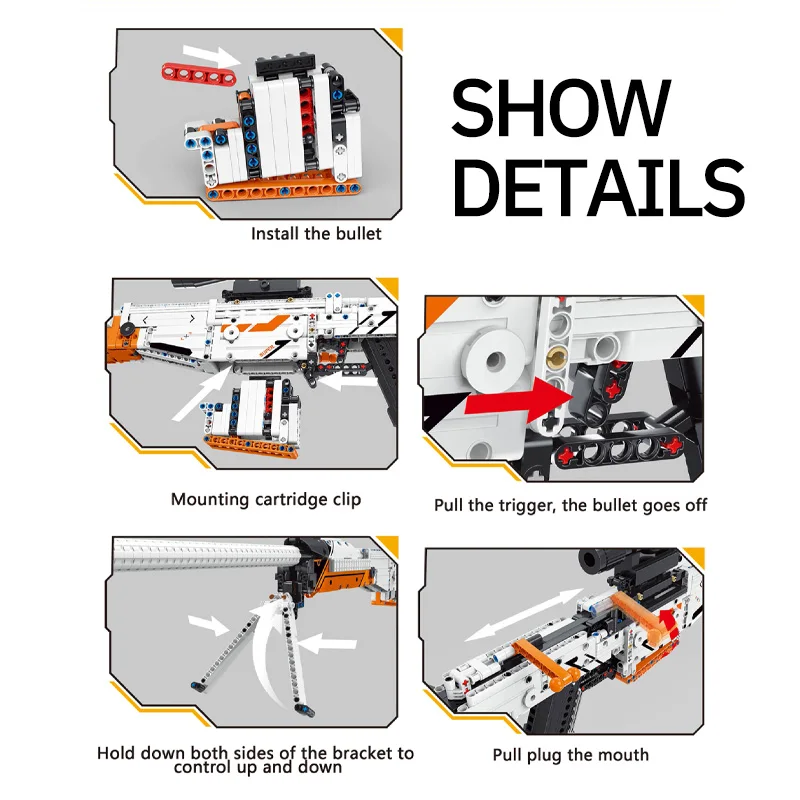 SHOW DETAILS

Install the bullet

Mounting cartridge clip

Pull the trigger, the bullet goes off

Hold down both sides of the bracket to control up and down

Pull plug the mouth