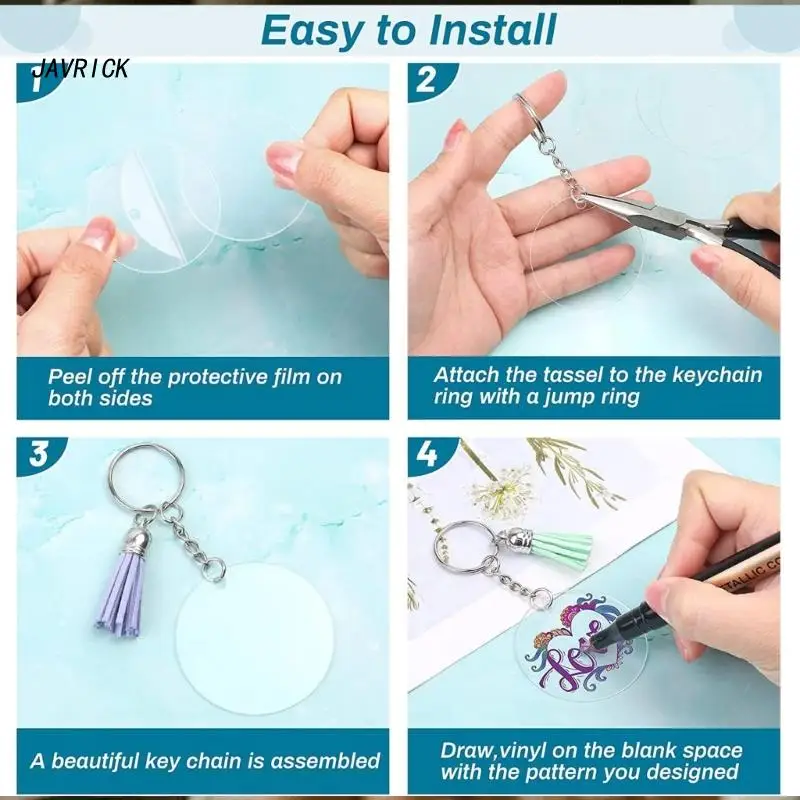 Easy to Install

JAVRICK

1

Peel off the protective film on both sides

2

Attach the tassel to the keychain ring with a jump ring

3

A beautiful key chain is assembled

4

TALLIC CO

Draw,vinyl on the blank space with the pattern you designed