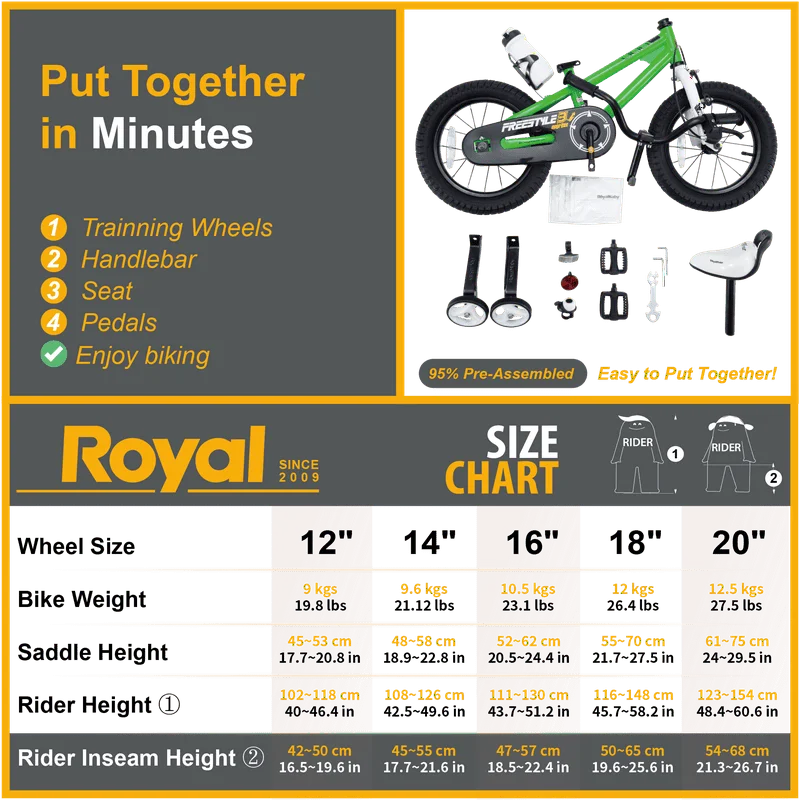 Put Together in Minutes

1 Trainning Wheels
2 Handlebar
3 Seat
4 Pedals
Enjoy biking

FREESTYLE

95% Pre-Assembled
Easy to Put Together!

Royal SINCE 2009

SIZE CHART

RIDER 1
RIDER 2

| Wheel Size | 12" | 14" | 16" | 18" | 20" |
|---|---|---|---|---|---|
| Bike Weight | 9 kgs 19.8 lbs | 9.6 kgs 21.12 lbs | 10.5 kgs 23.1 lbs | 12 kgs 26.4 lbs | 12.5 kgs 27.5 lbs |
| Saddle Height | 45~53 cm 17.7~20.8 in | 48~58 cm 18.9~22.8 in | 52~62 cm 20.5~24.4 in | 55~70 cm 21.7~27.5 in | 61~75 cm 24~29.5 in |
| Rider Height ① | 102~118 cm 40~46.4 in | 108~126 cm 42.5~49.6 in | 111~130 cm 43.7~51.2 in | 116~148 cm 45.7~58.2 in | 123~154 cm 48.4~60.6 in |
| Rider Inseam Height ② | 42~50 cm 16.5~19.6 in | 45~55 cm 17.7~21.6 in | 47~57 cm 18.5~22.4 in | 50~65 cm 19.6~25.6 in | 54~68 cm 21.3~26.7 in |