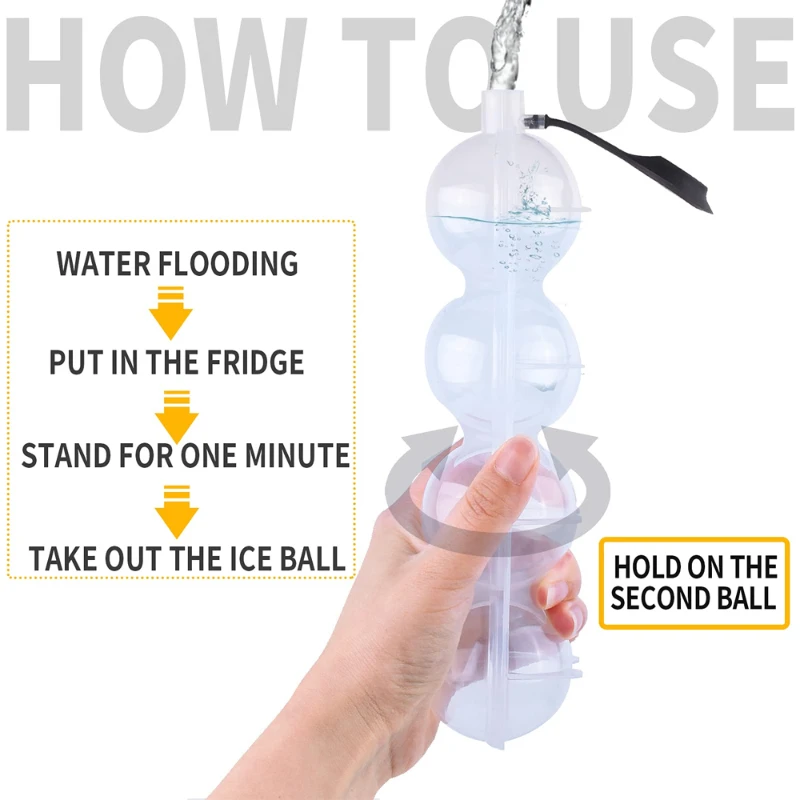 HOW TO USE

WATER FLOODING

PUT IN THE FRIDGE

STAND FOR ONE MINUTE

TAKE OUT THE ICE BALL

HOLD ON THE SECOND BALL