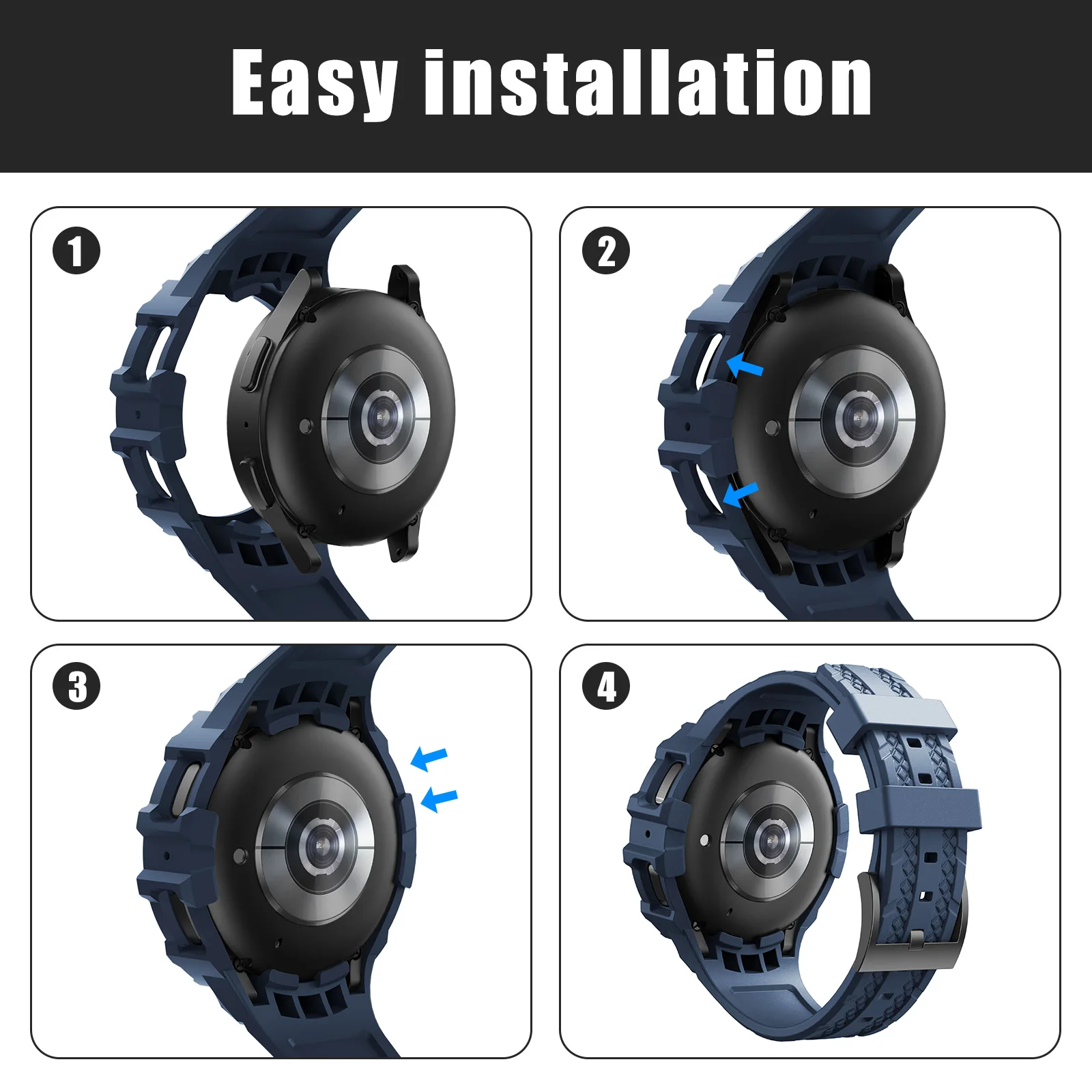 Easy installation

1

2

3

4