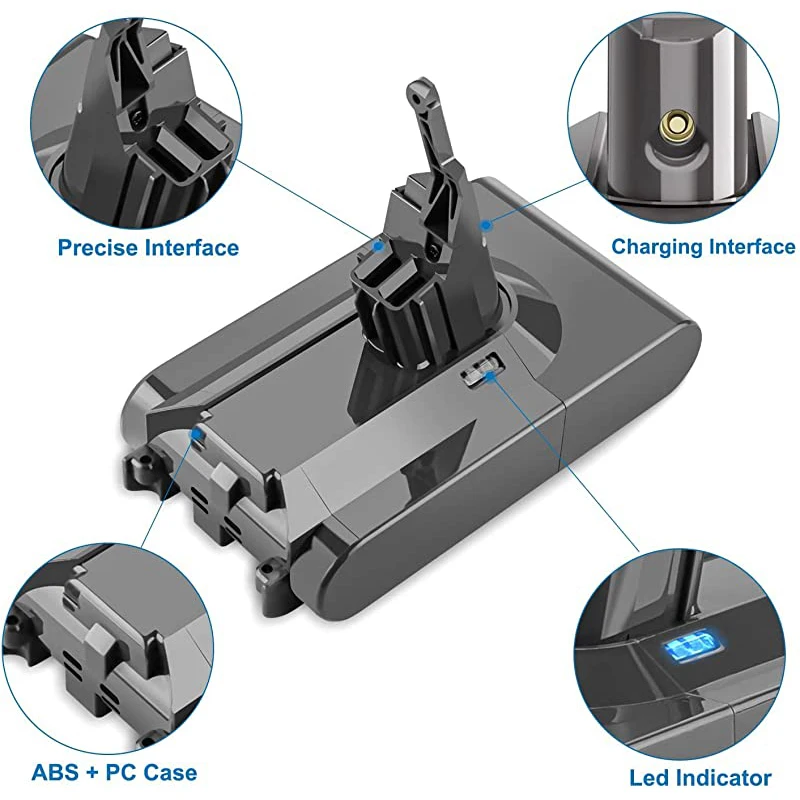 Precise Interface

Charging Interface

ABS + PC Case

Led Indicator