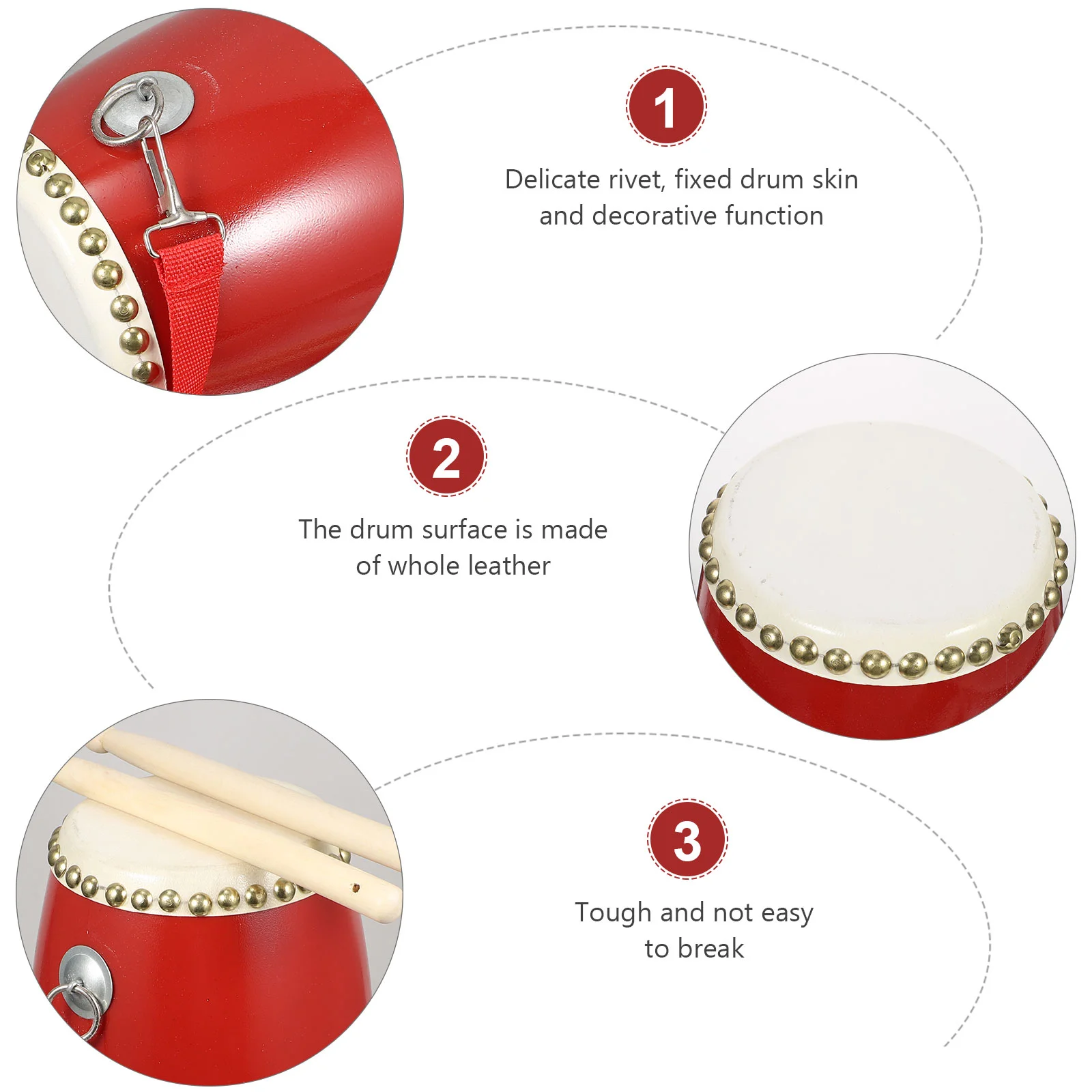 1

Delicate rivet, fixed drum skin and decorative function

2

The drum surface is made of whole leather

3

Tough and not easy to break