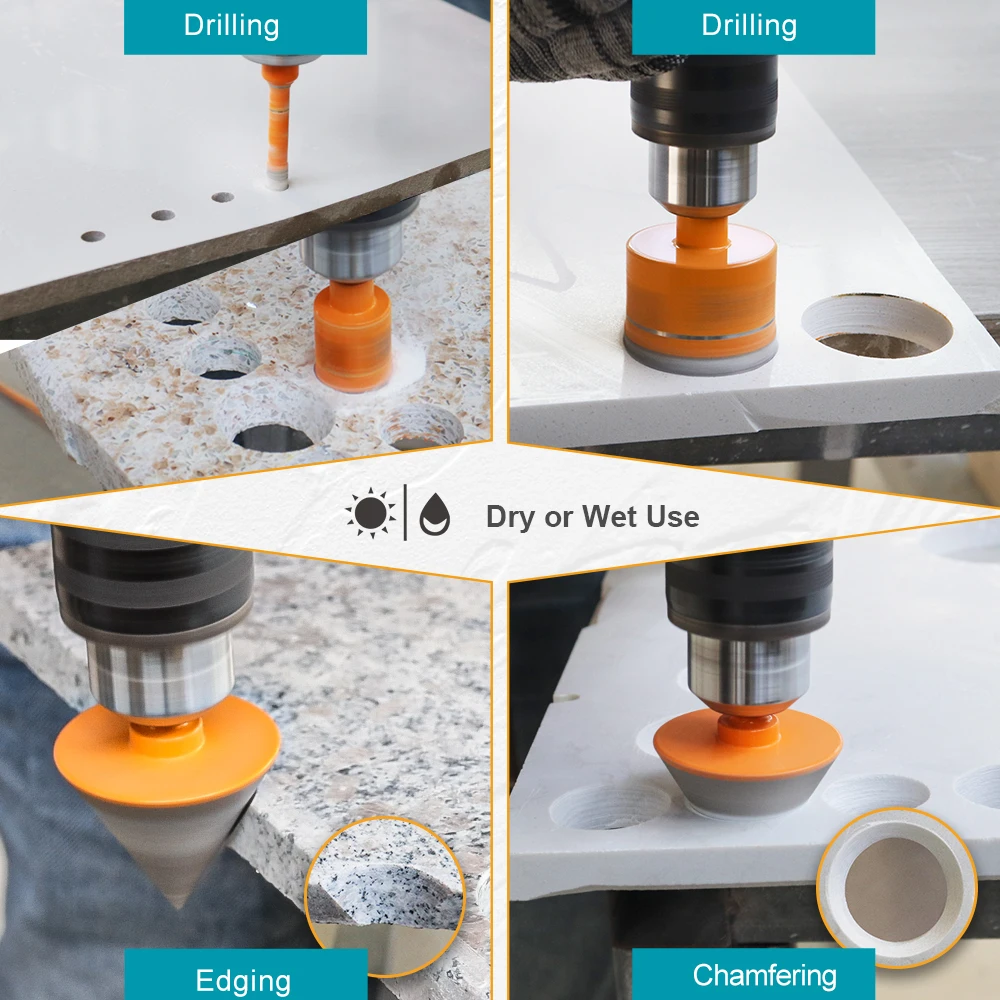 Drilling

Drilling

Dry or Wet Use

Edging

Chamfering