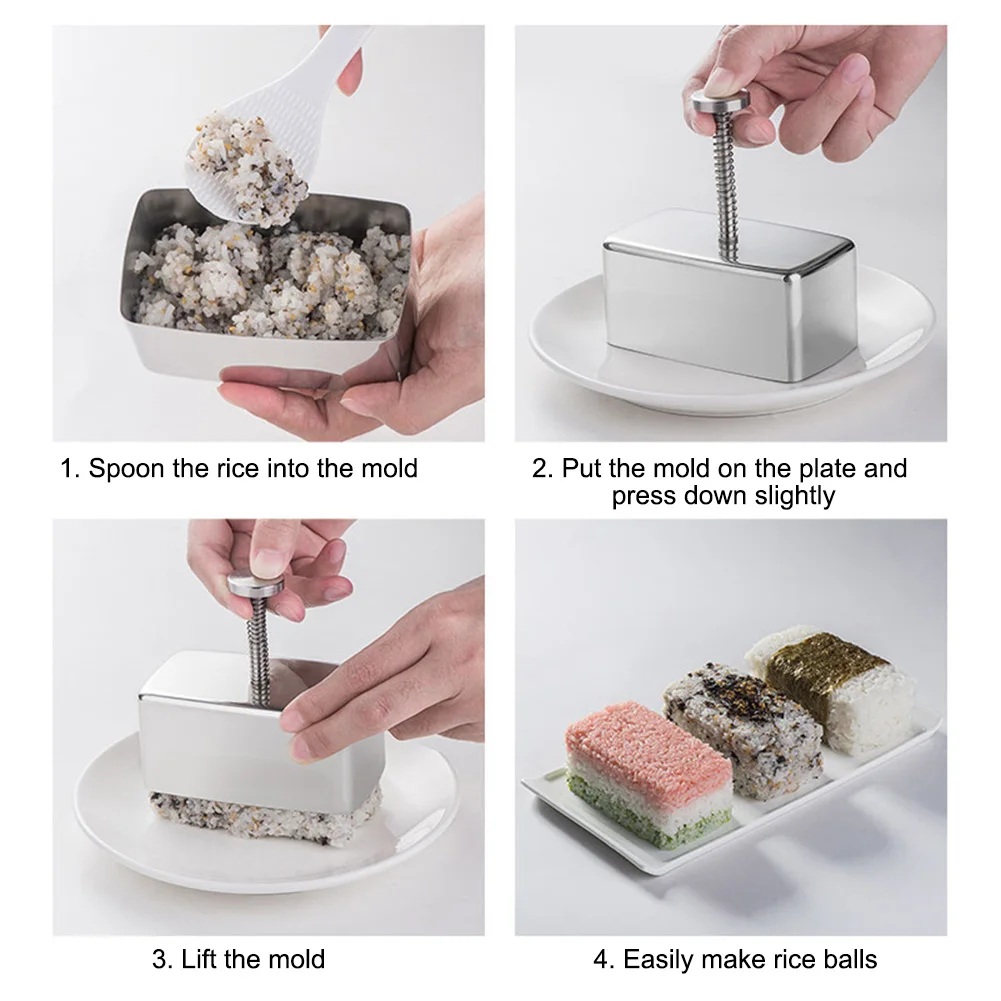 1. Spoon the rice into the mold

2. Put the mold on the plate and press down slightly

3. Lift the mold

4. Easily make rice balls