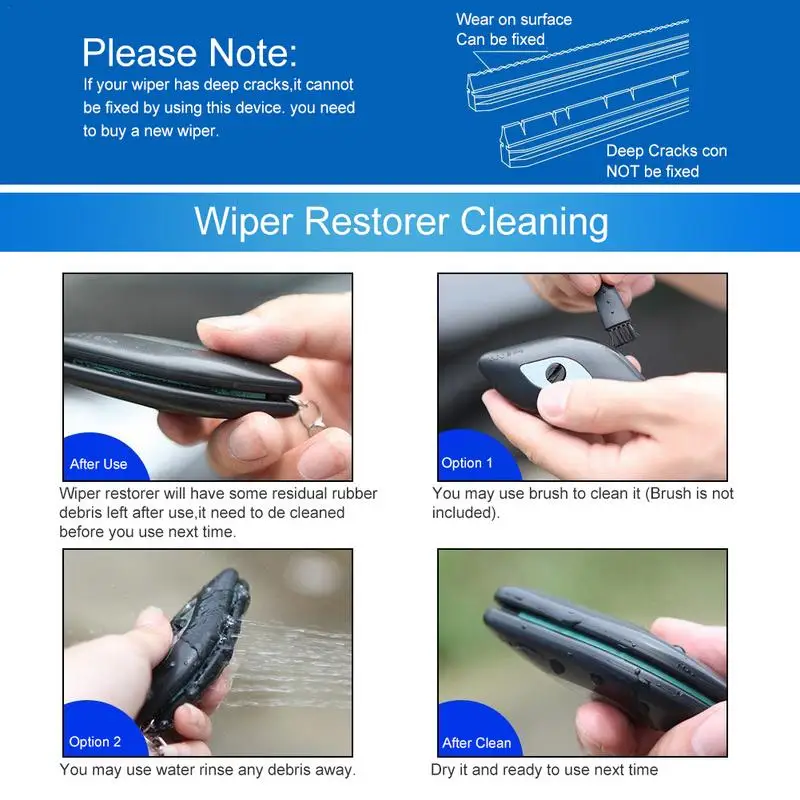 Please Note:
If your wiper has deep cracks,it cannot be fixed by using this device. you need to buy a new wiper.

Wear on surface
Can be fixed

Deep Cracks con NOT be fixed

Wiper Restorer Cleaning

After Use
Wiper restorer will have some residual rubber debris left after use,it need to de cleaned before you use next time.

Option 1
You may use brush to clean it (Brush is not included).

Option 2
You may use water rinse any debris away.

After Clean
Dry it and ready to use next time