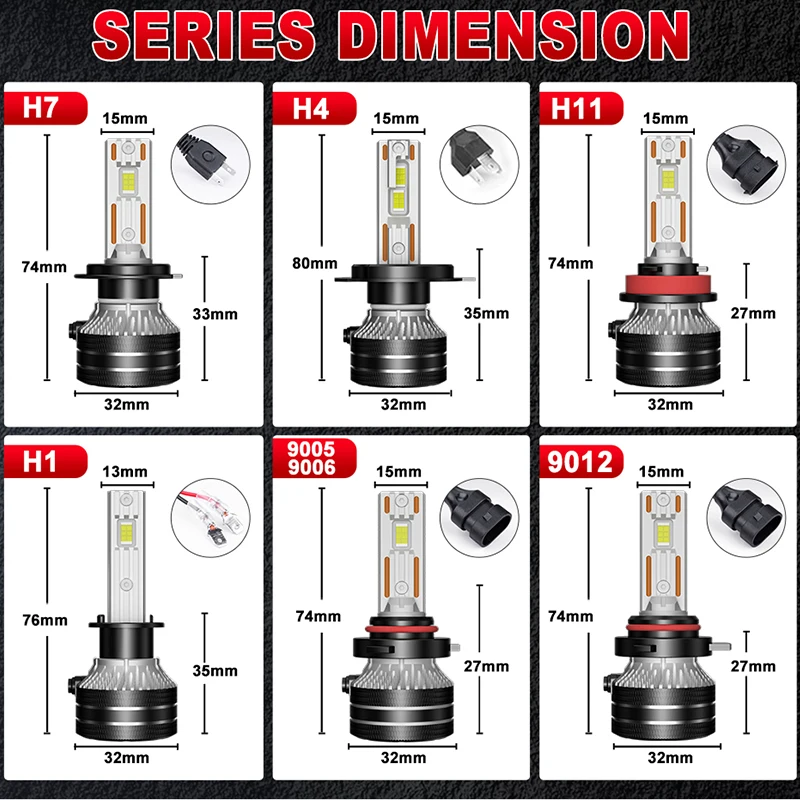 SERIES DIMENSION

H7
15mm
74mm
33mm
32mm

H4
15mm
80mm
35mm
32mm

H11
15mm
74mm
27mm
32mm

H1
13mm
76mm
35mm
32mm

9005
9006
15mm
74mm
27mm
32mm

9012
15mm
74mm
27mm
32mm