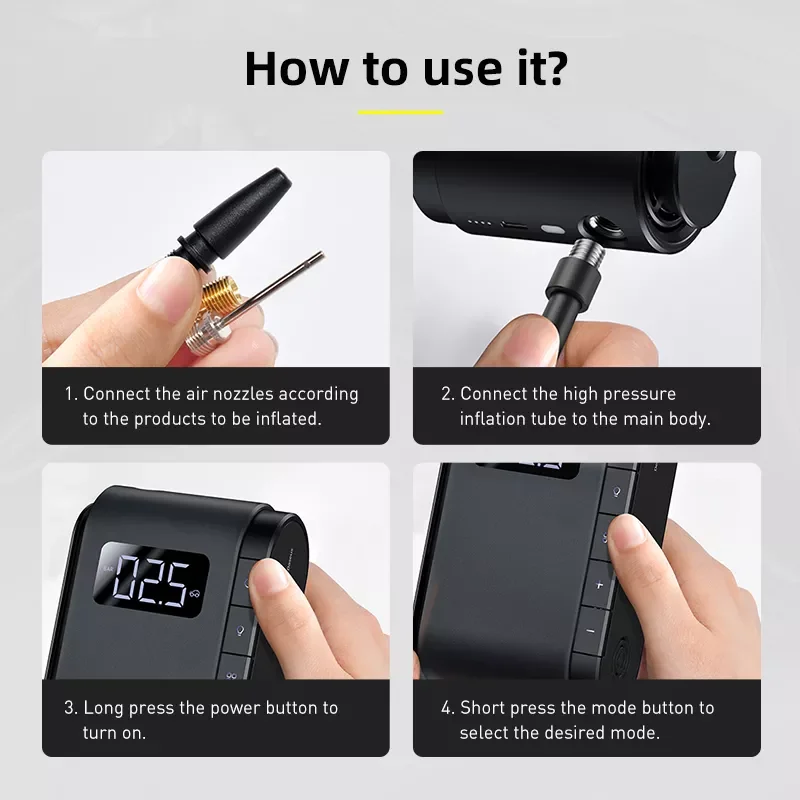 How to use it?

1. Connect the air nozzles according to the products to be inflated.

2. Connect the high pressure inflation tube to the main body.

02.5

3. Long press the power button to turn on.

4. Short press the mode button to select the desired mode.