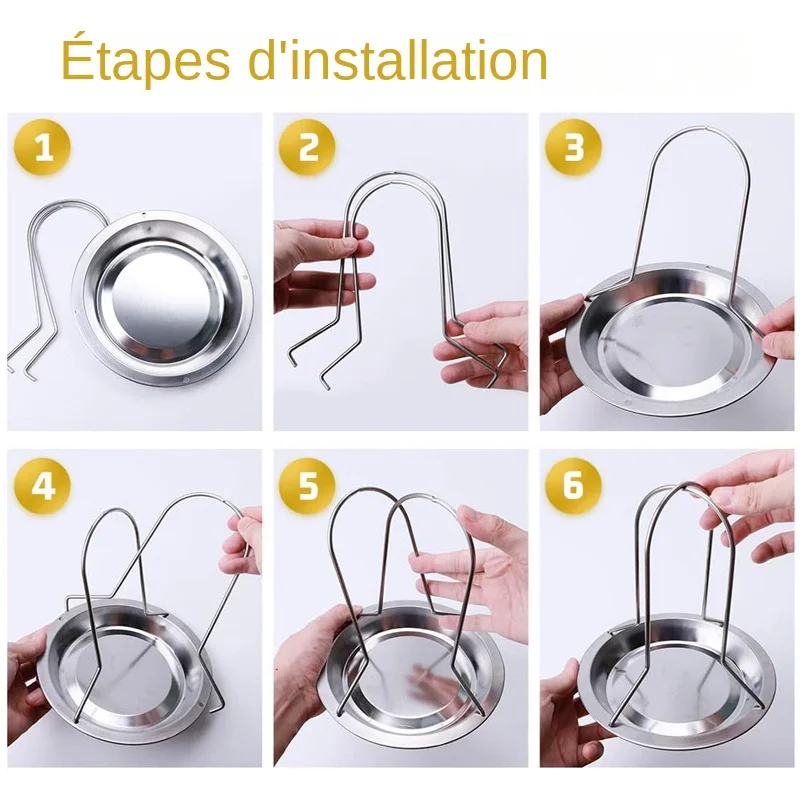 Étapes d'installation

1

2

3

4

5

6