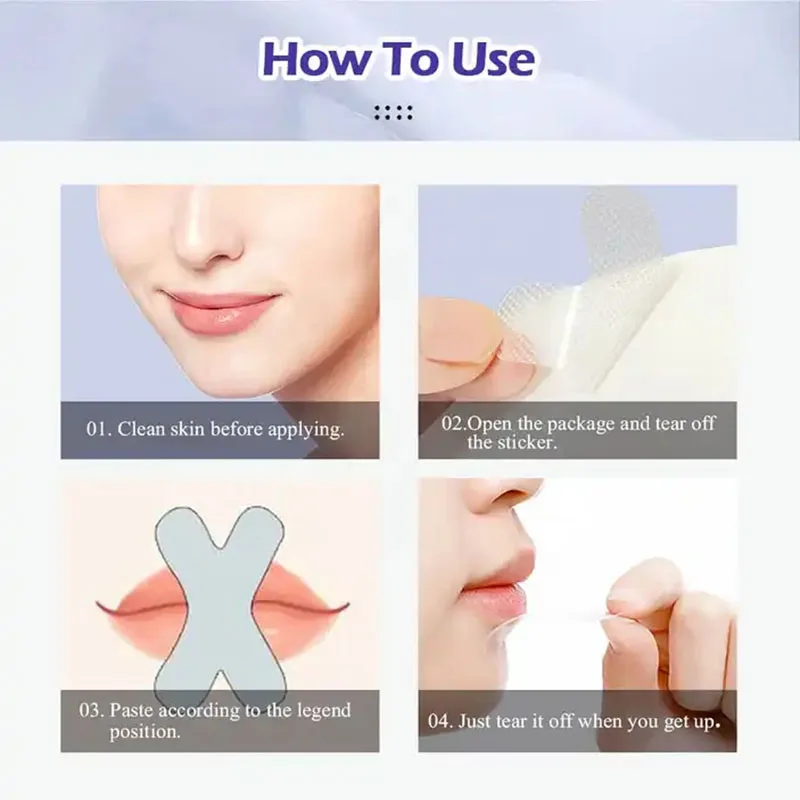 How To Use

01. Clean skin before applying.

02.Open the package and tear off the sticker.

03. Paste according to the legend position.

04. Just tear it off when you get up.