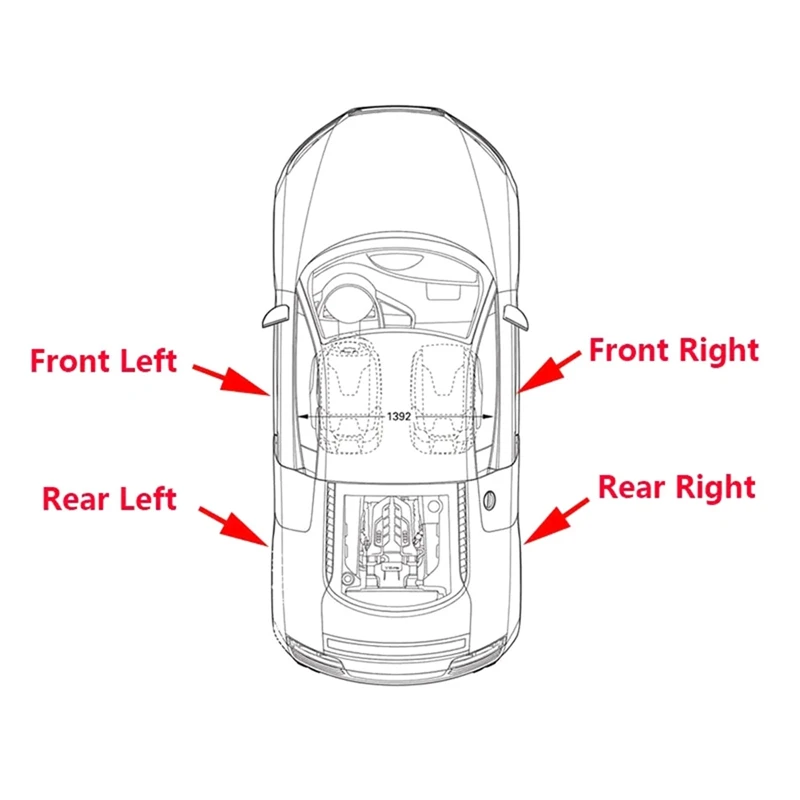 Front Left

Front Right

1392

Rear Left

Rear Right