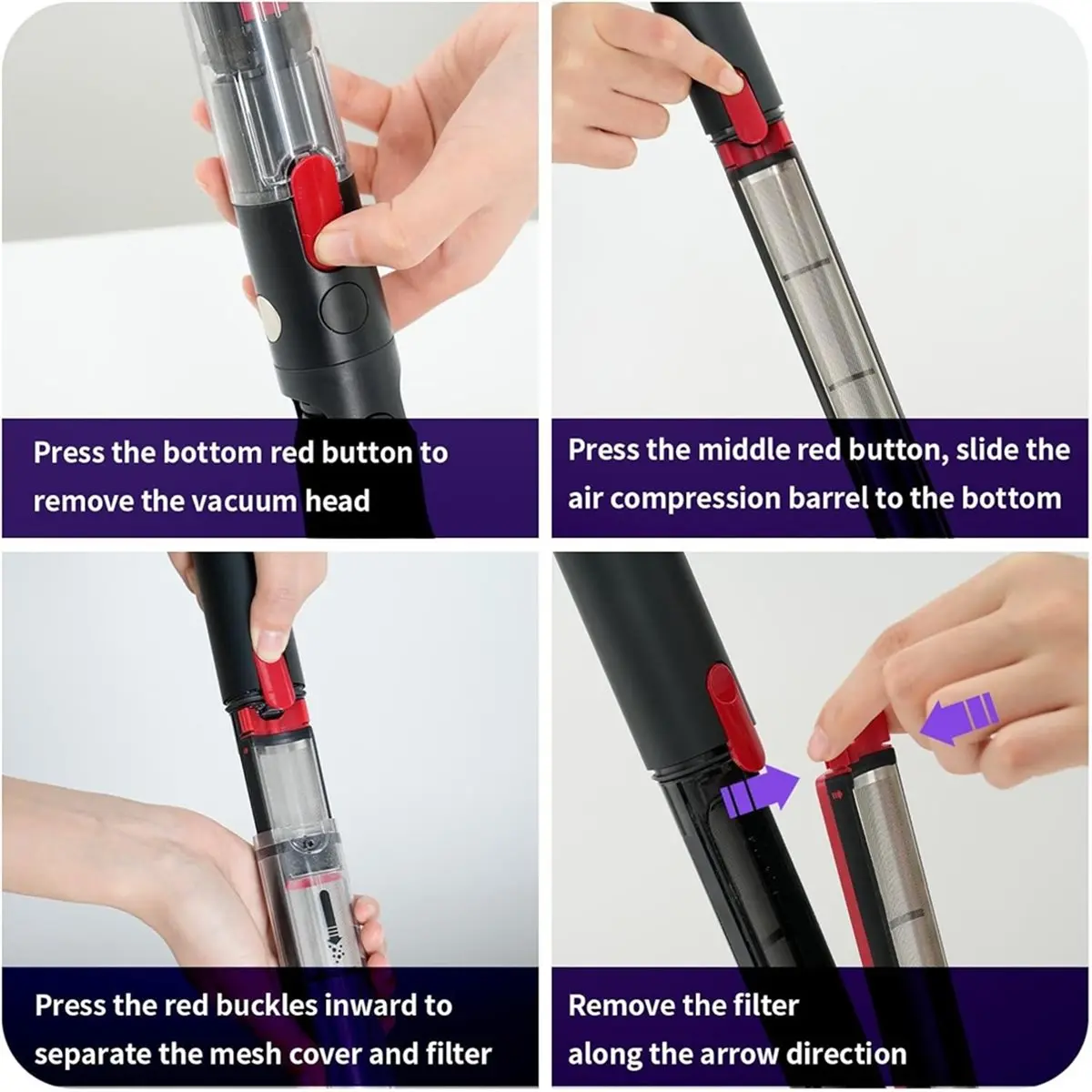 Press the bottom red button to remove the vacuum head

Press the middle red button, slide the air compression barrel to the bottom

Press the red buckles inward to separate the mesh cover and filter

Remove the filter along the arrow direction