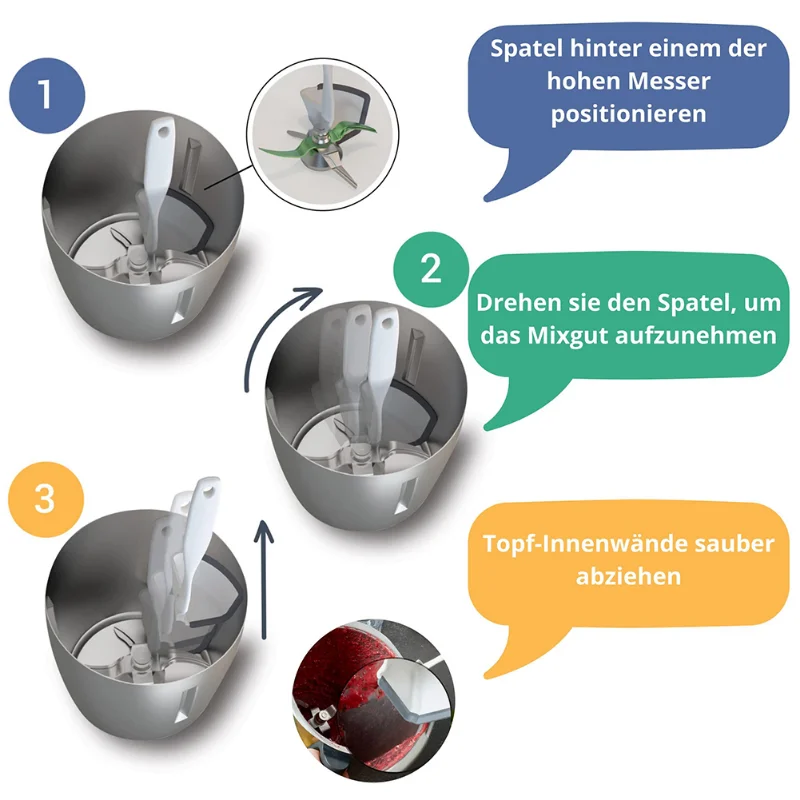 1

Spatel hinter einem der hohen Messer positionieren

2

Drehen sie den Spatel, um das Mixgut aufzunehmen

3

Topf-Innenwände sauber abziehen