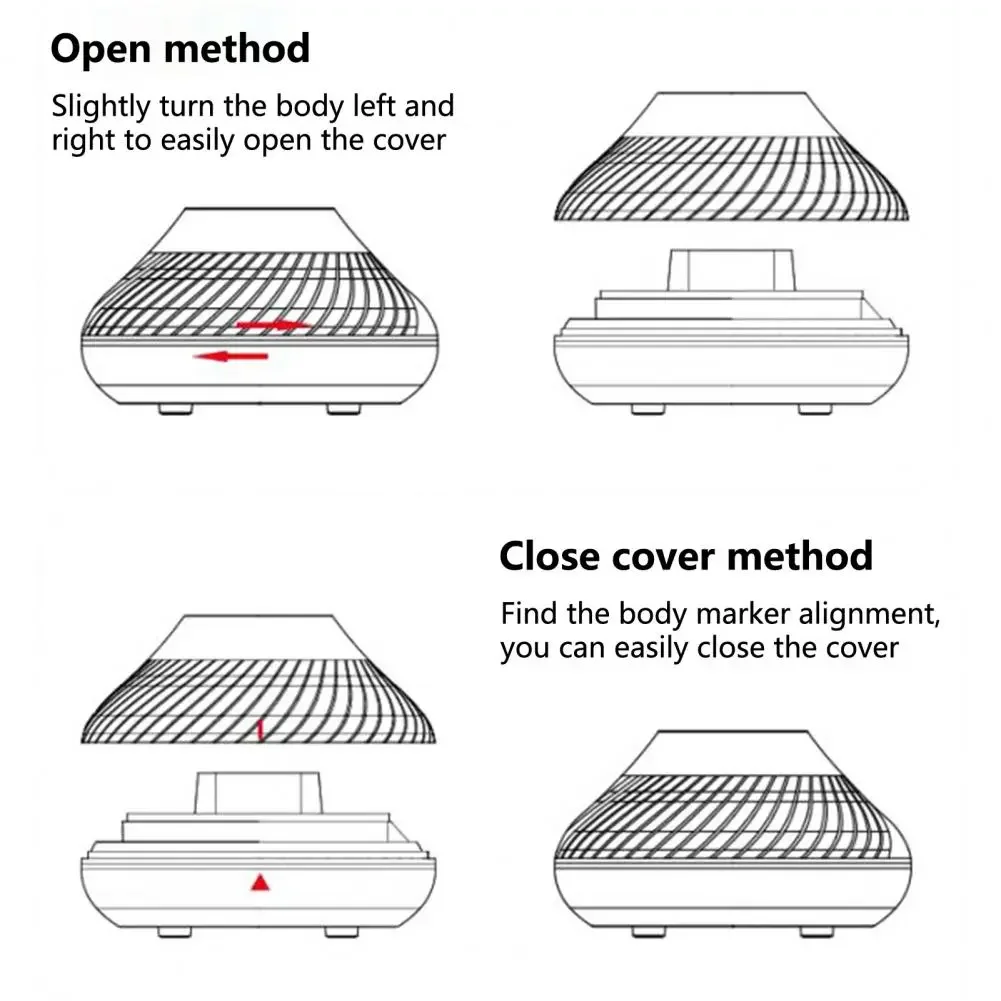 Open method

Slightly turn the body left and right to easily open the cover

Close cover method

Find the body marker alignment, you can easily close the cover