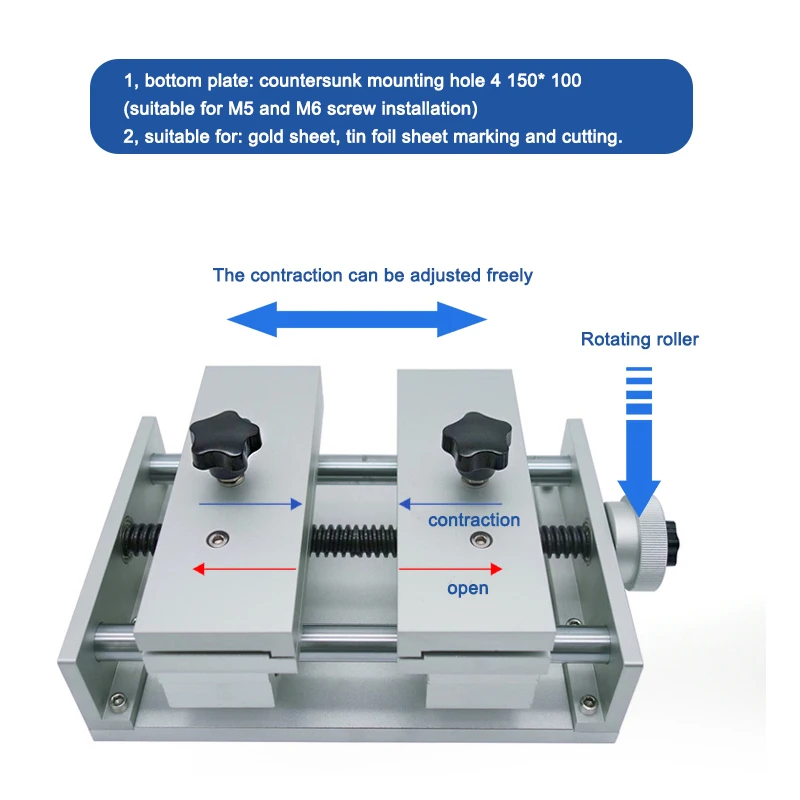 1, bottom plate: countersunk mounting hole 4 150* 100
(suitable for M5 and M6 screw installation)
2, suitable for: gold sheet, tin foil sheet marking and cutting.

The contraction can be adjusted freely

Rotating roller

contraction

open