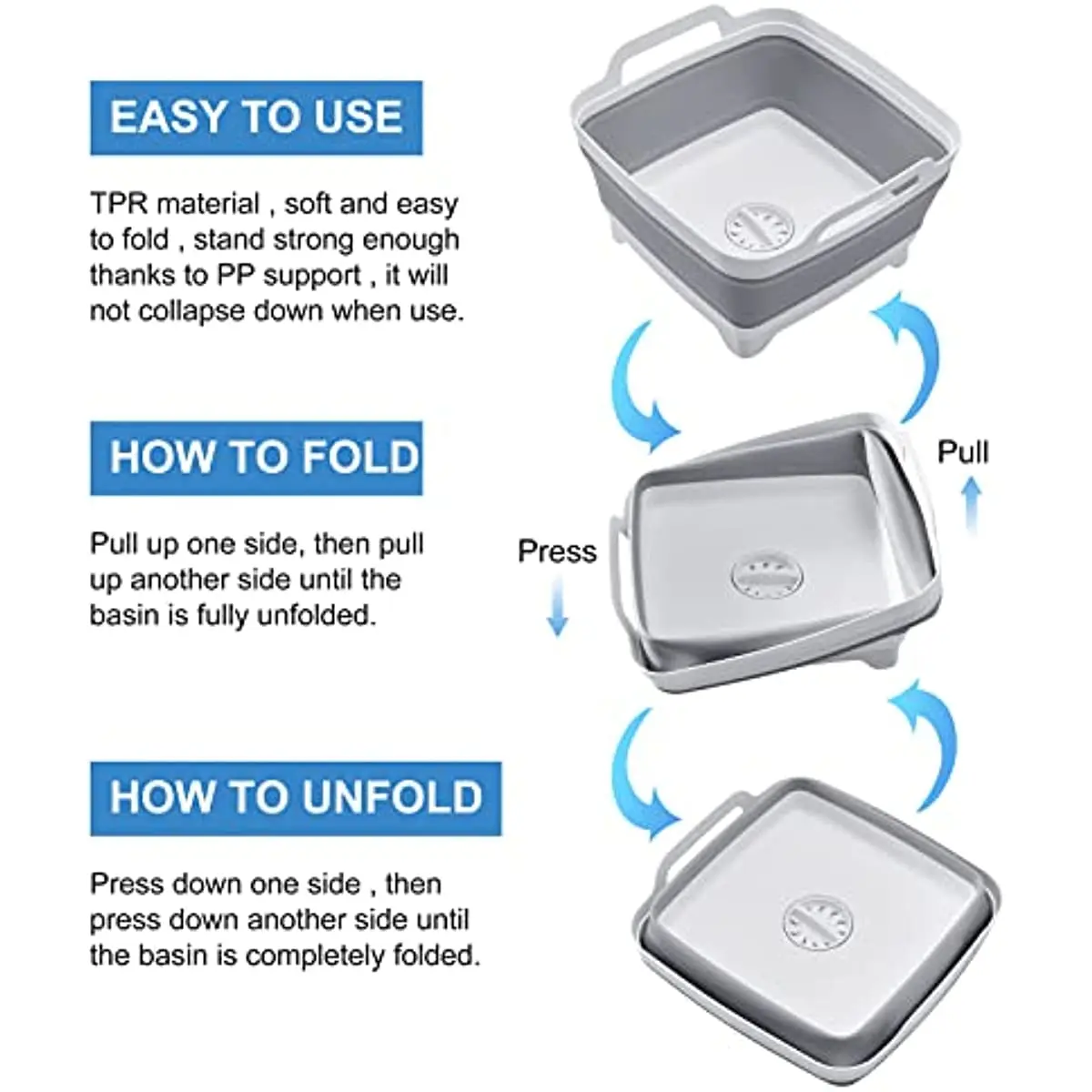 EASY TO USE

TPR material , soft and easy to fold , stand strong enough thanks to PP support , it will not collapse down when use.

HOW TO FOLD

Pull up one side, then pull up another side until the basin is fully unfolded.

HOW TO UNFOLD

Press down one side , then press down another side until the basin is completely folded.

Pull

Press