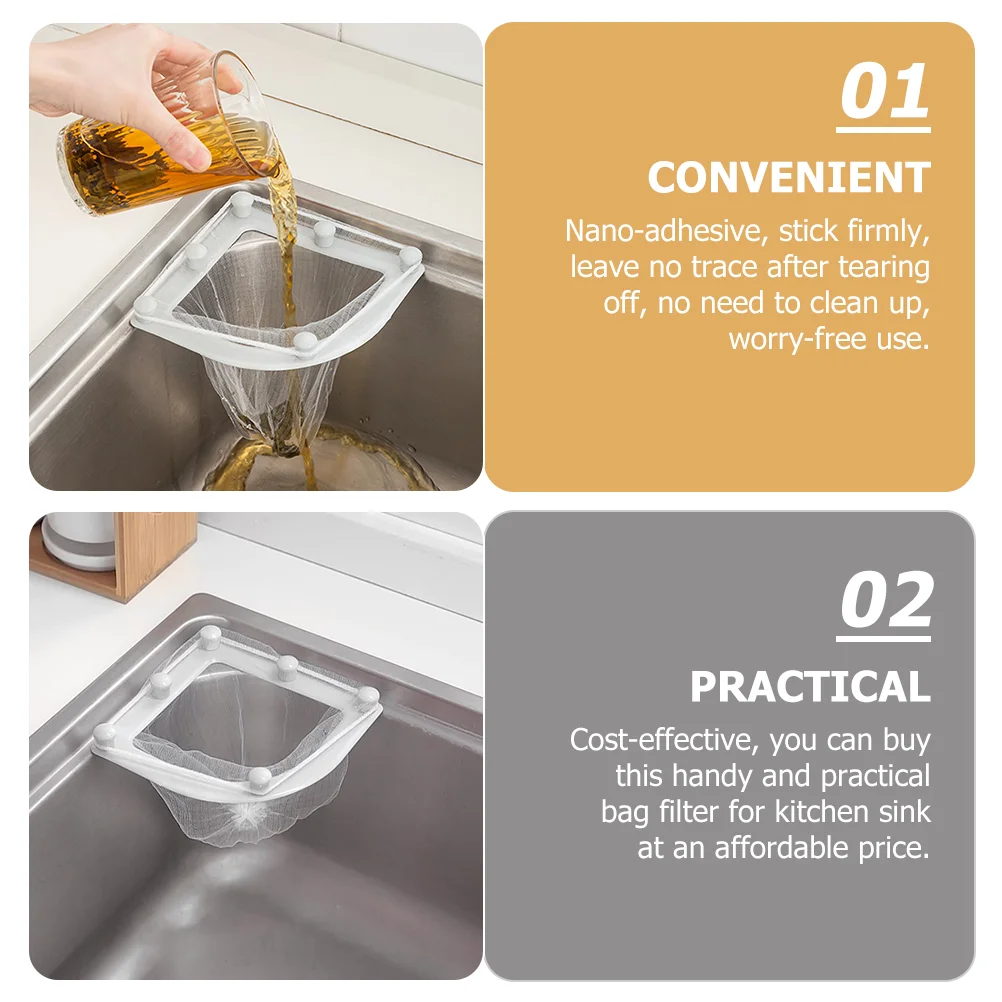 01

CONVENIENT

Nano-adhesive, stick firmly, leave no trace after tearing off, no need to clean up, worry-free use.

02

PRACTICAL

Cost-effective, you can buy this handy and practical bag filter for kitchen sink at an affordable price.