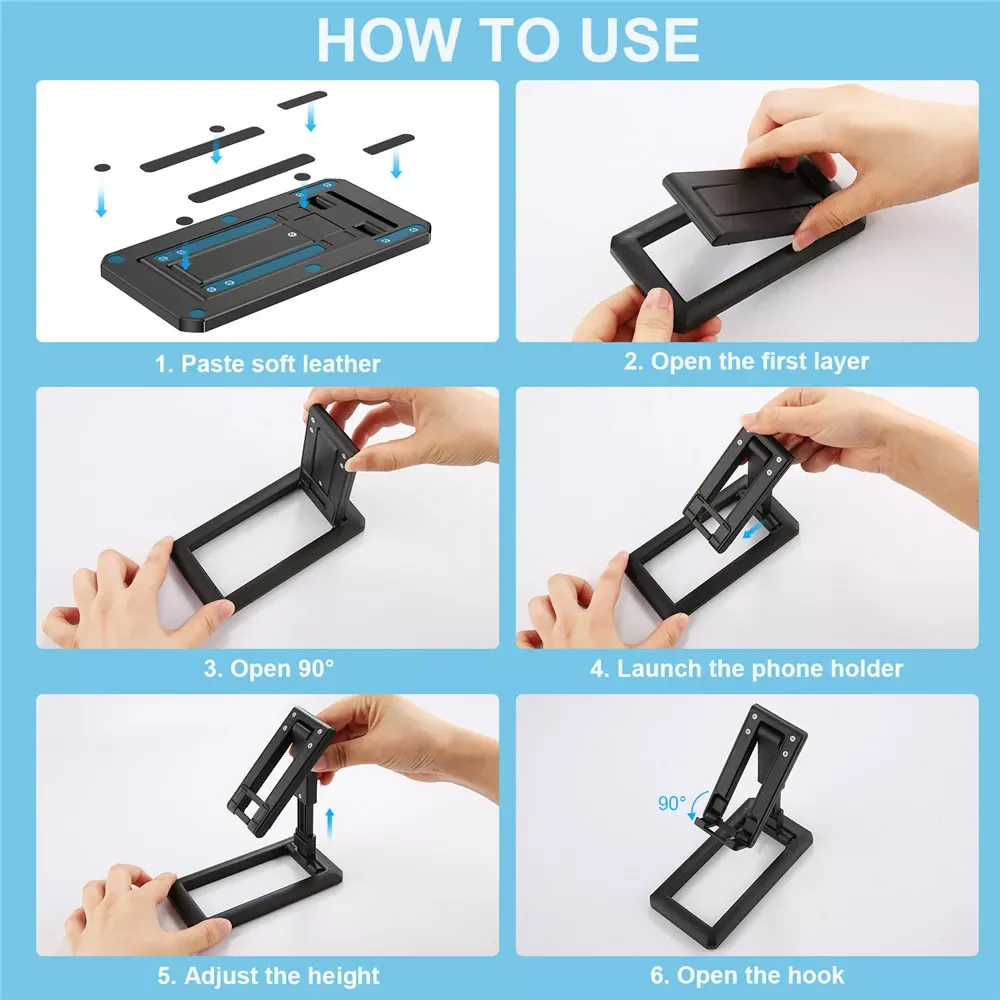 HOW TO USE

1. Paste soft leather

2. Open the first layer

3. Open 90°

4. Launch the phone holder

5. Adjust the height

90°

6. Open the hook