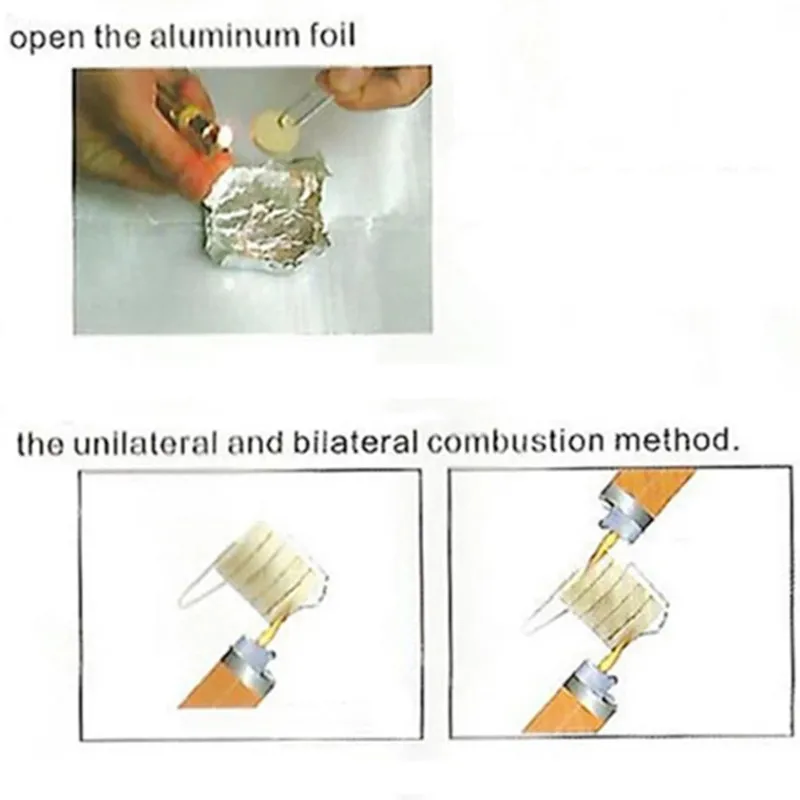 open the aluminum foil

the unilateral and bilateral combustion method.