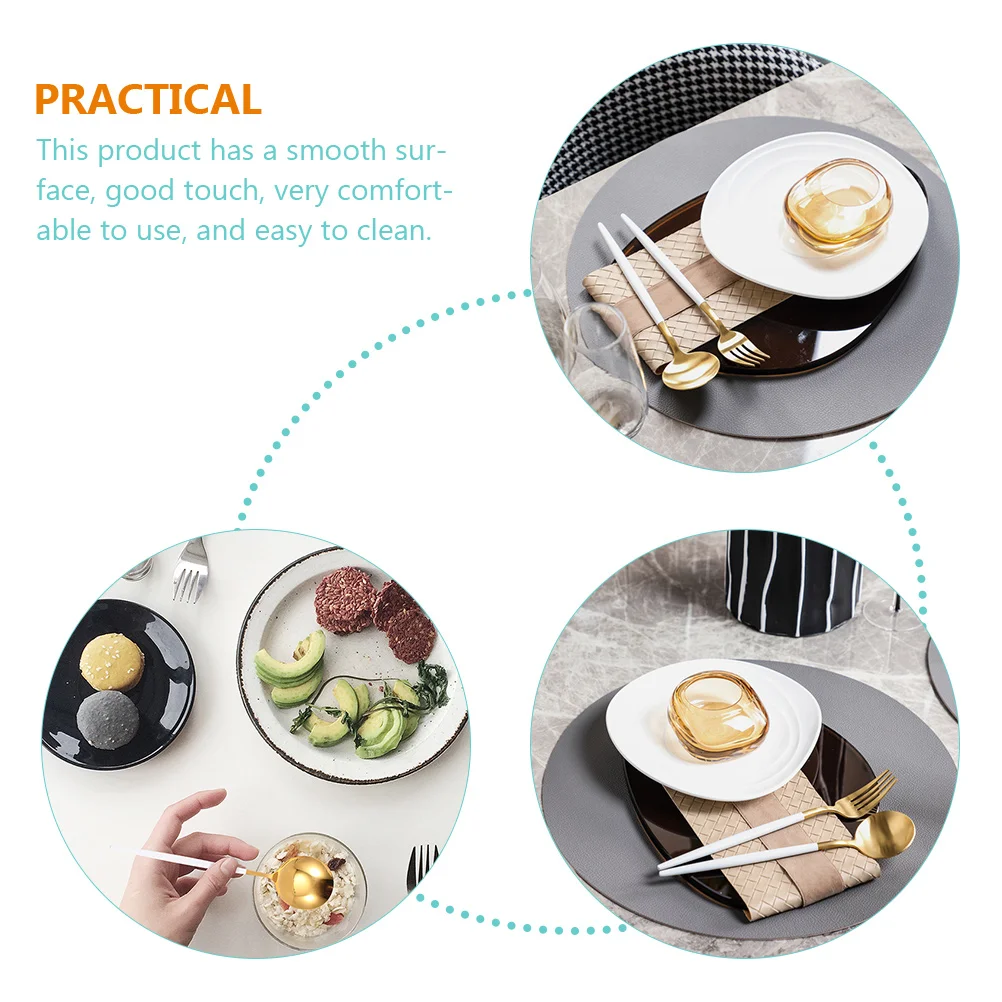 PRACTICAL
This product has a smooth surface, good touch, very comfortable to use, and easy to clean.