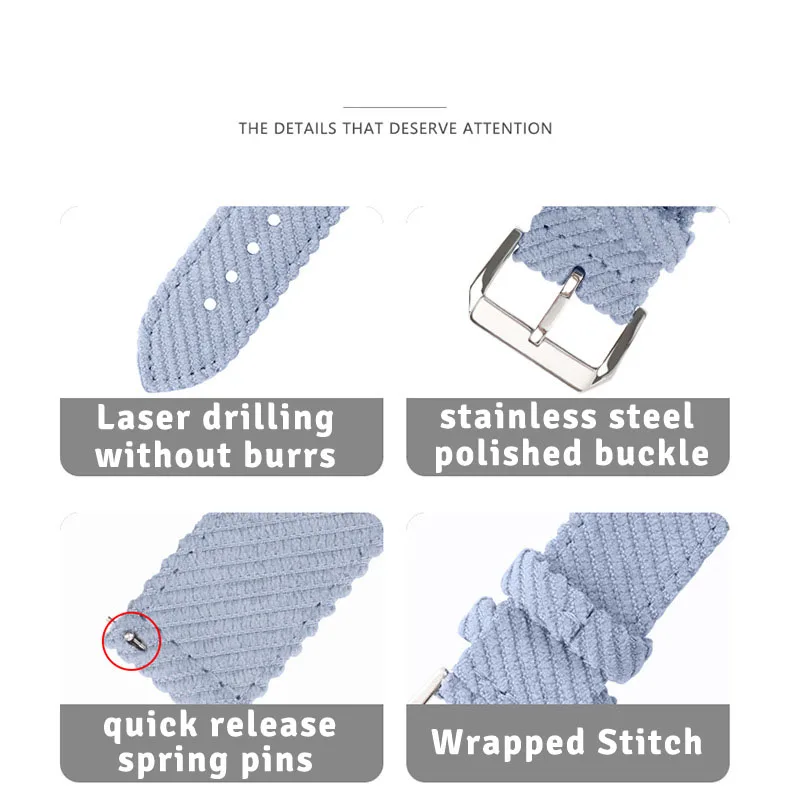 THE DETAILS THAT DESERVE ATTENTION

Laser drilling without burrs

stainless steel polished buckle

quick release spring pins

Wrapped Stitch