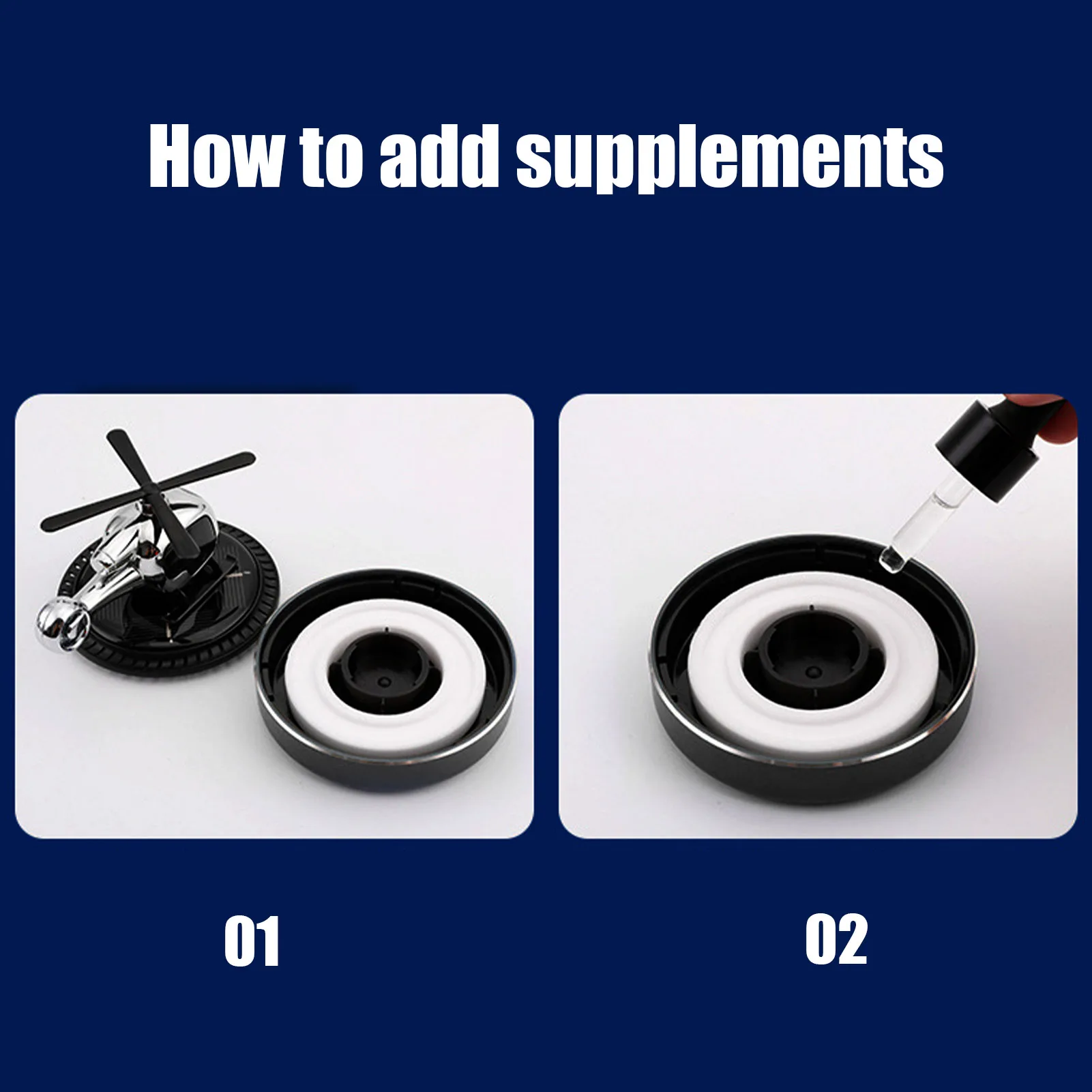 How to add supplements

01

02