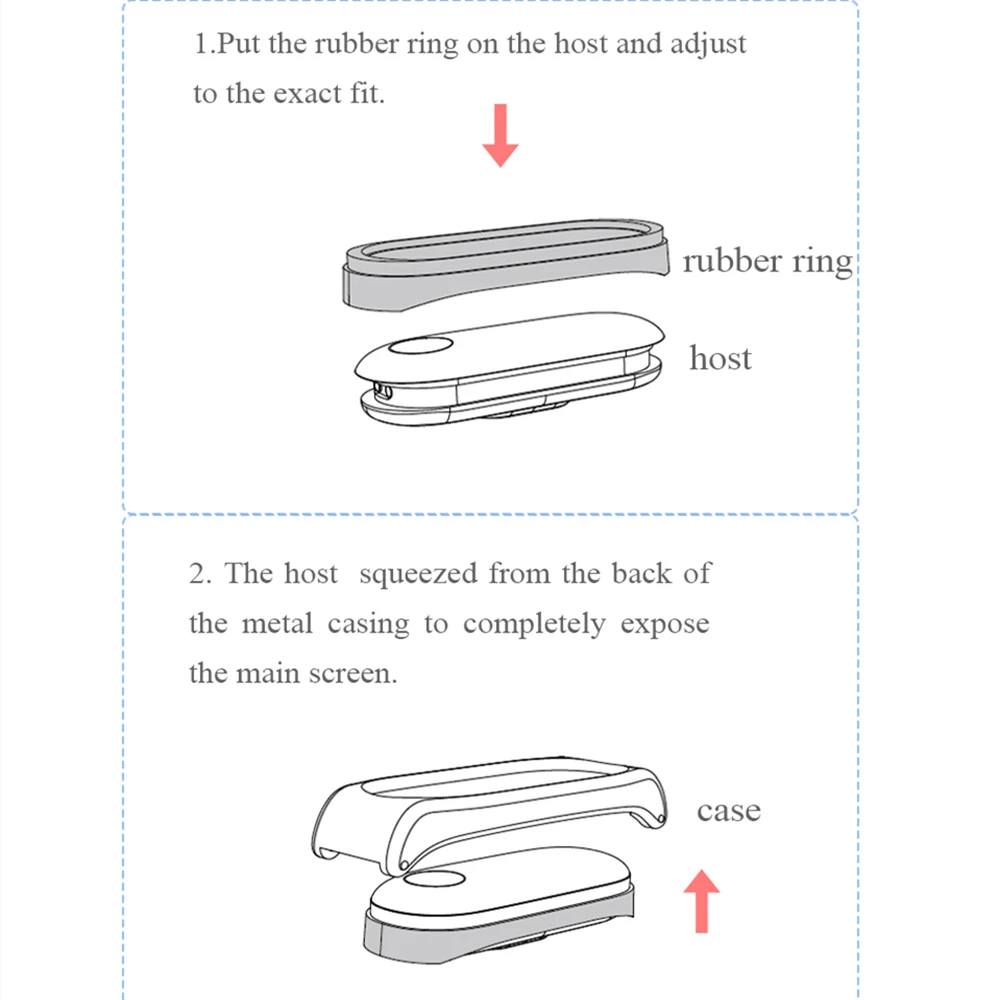 1.Put the rubber ring on the host and adjust to the exact fit.

rubber ring

host

2. The host squeezed from the back of the metal casing to completely expose the main screen.

case