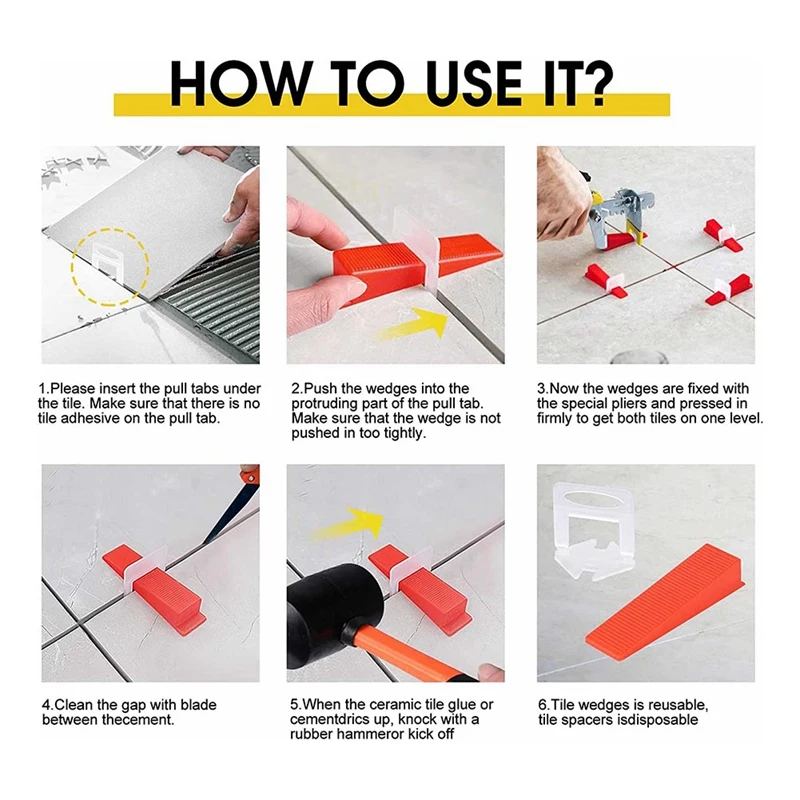 HOW TO USE IT?

1.Please insert the pull tabs under the tile. Make sure that there is no tile adhesive on the pull tab.

2.Push the wedges into the protruding part of the pull tab. Make sure that the wedge is not pushed in too tightly.

3.Now the wedges are fixed with the special pliers and pressed in firmly to get both tiles on one level.

4.Clean the gap with blade between thecement.

5.When the ceramic tile glue or cementdrics up, knock with a rubber hammeror kick off

6.Tile wedges is reusable, tile spacers isdisposable