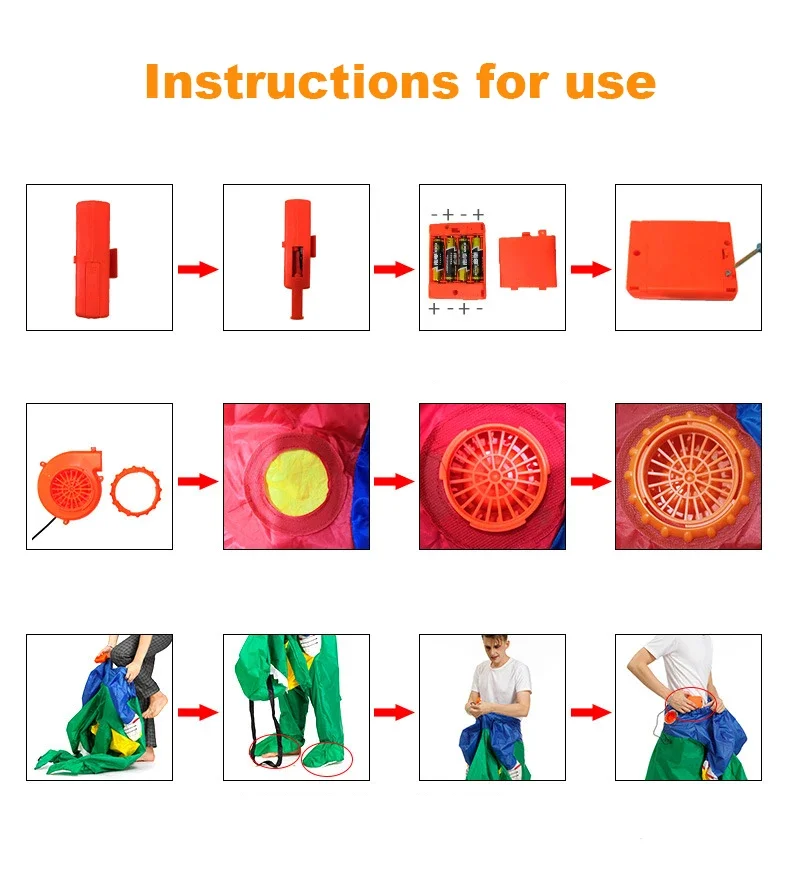 Instructions for use

- + - +

+ - + -