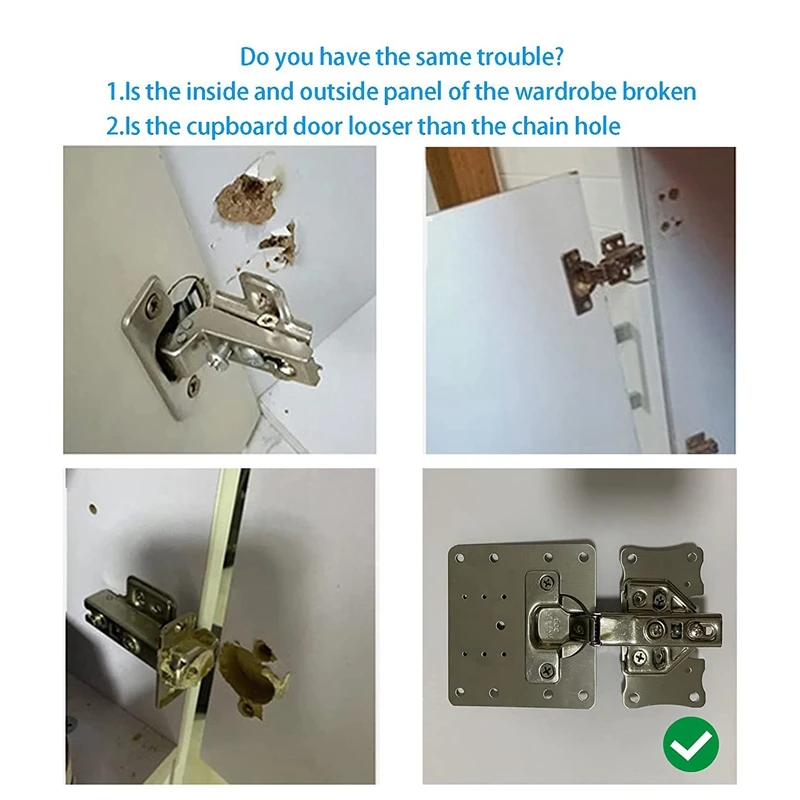 Do you have the same trouble?
1.Is the inside and outside panel of the wardrobe broken
2.Is the cupboard door looser than the chain hole