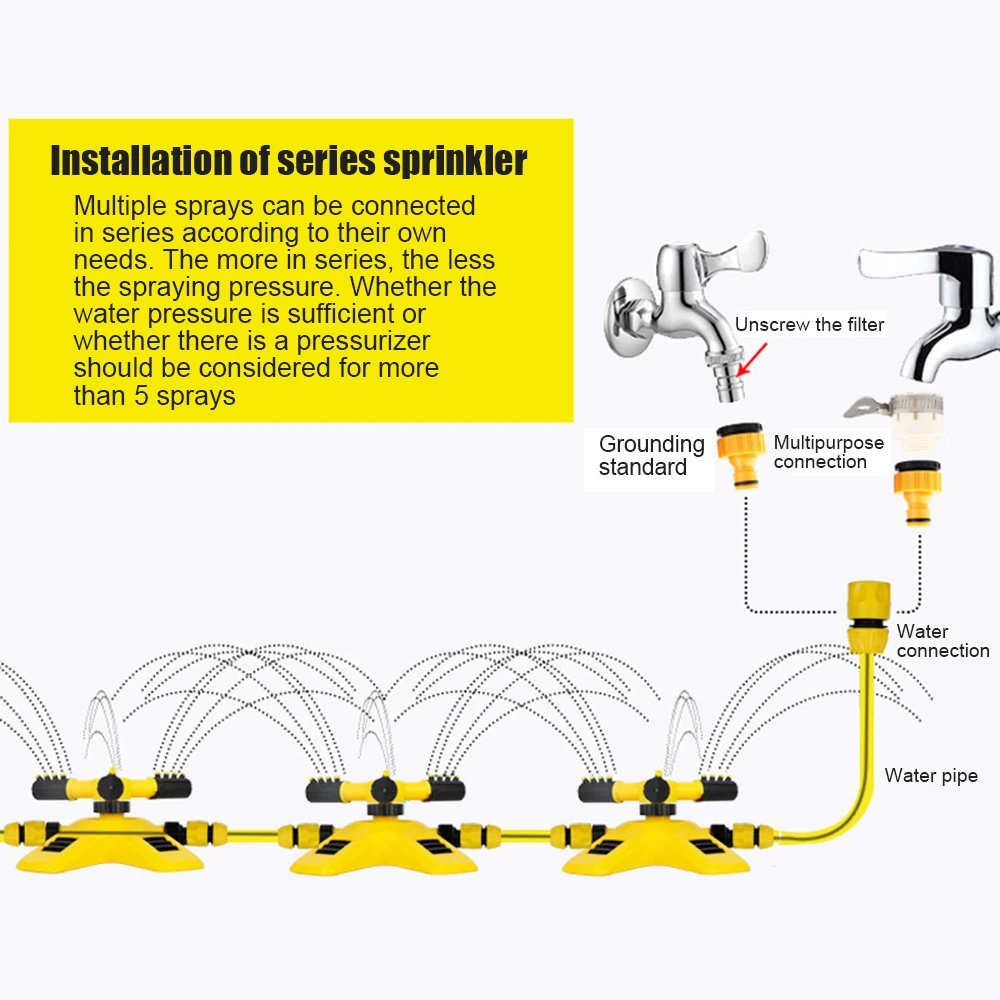 Installation of series sprinkler

Multiple sprays can be connected in series according to their own needs. The more in series, the less the spraying pressure. Whether the water pressure is sufficient or whether there is a pressurizer should be considered for more than 5 sprays

Unscrew the filter

Grounding standard

Multipurpose connection

Water connection

Water pipe