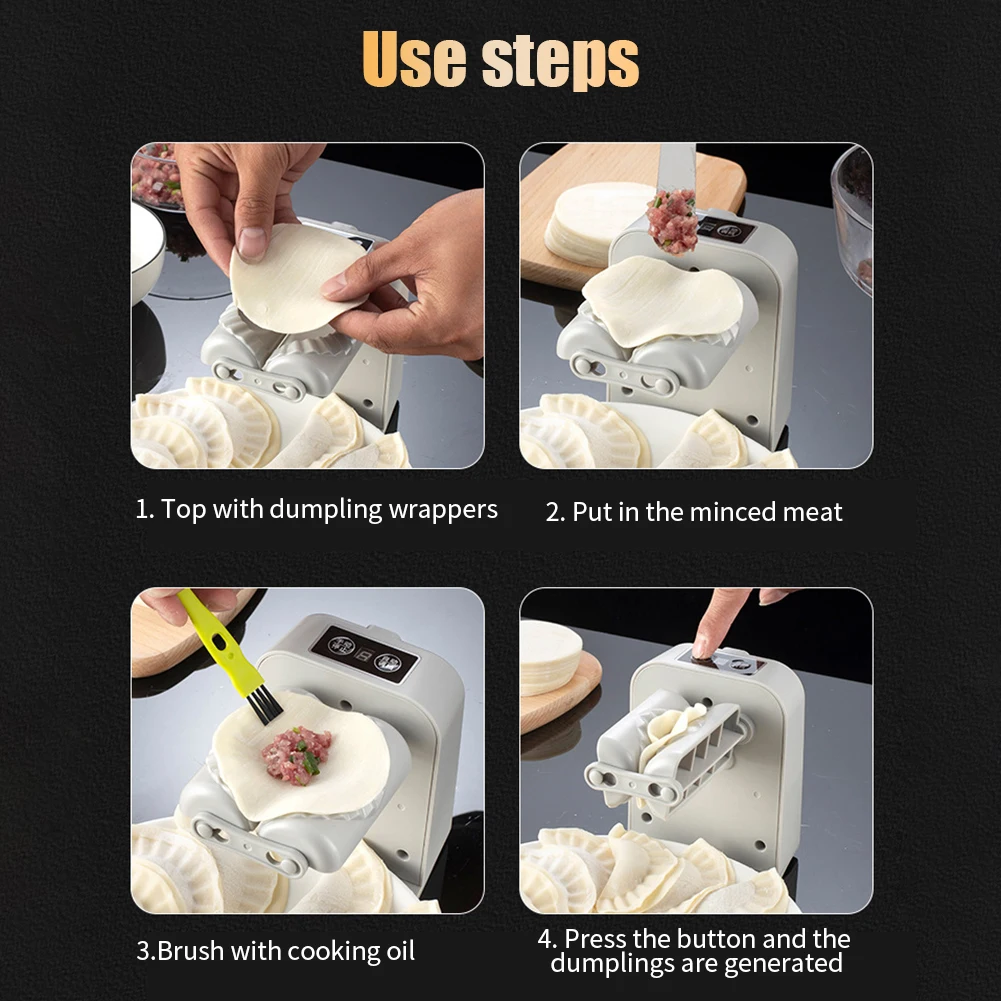 Use steps

1. Top with dumpling wrappers

2. Put in the minced meat

3.Brush with cooking oil

4. Press the button and the dumplings are generated