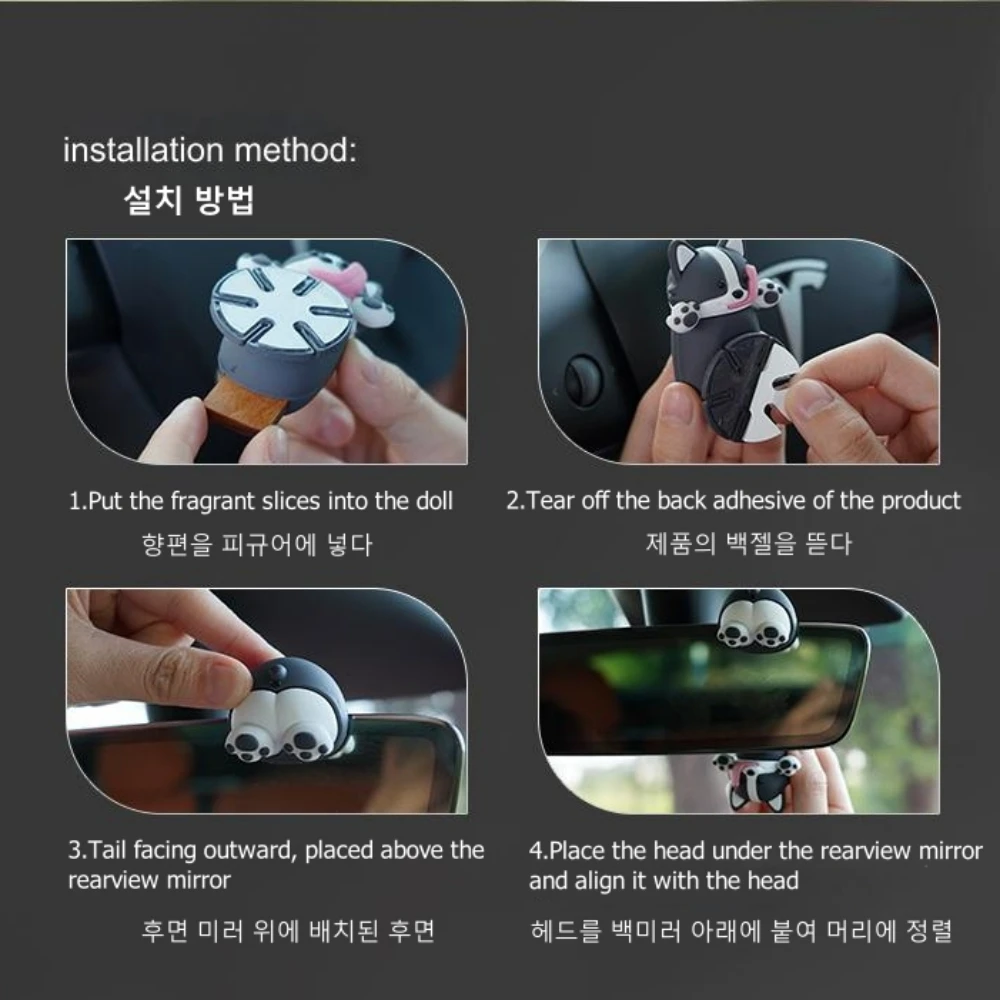 installation method:
설치 방법

1.Put the fragrant slices into the doll
향편을 피규어에 넣다

2.Tear off the back adhesive of the product
제품의 백젤을 뜯다

3.Tail facing outward, placed above the rearview mirror
후면 미러 위에 배치된 후면

4.Place the head under the rearview mirror and align it with the head
헤드를 백미러 아래에 붙여 머리에 정렬