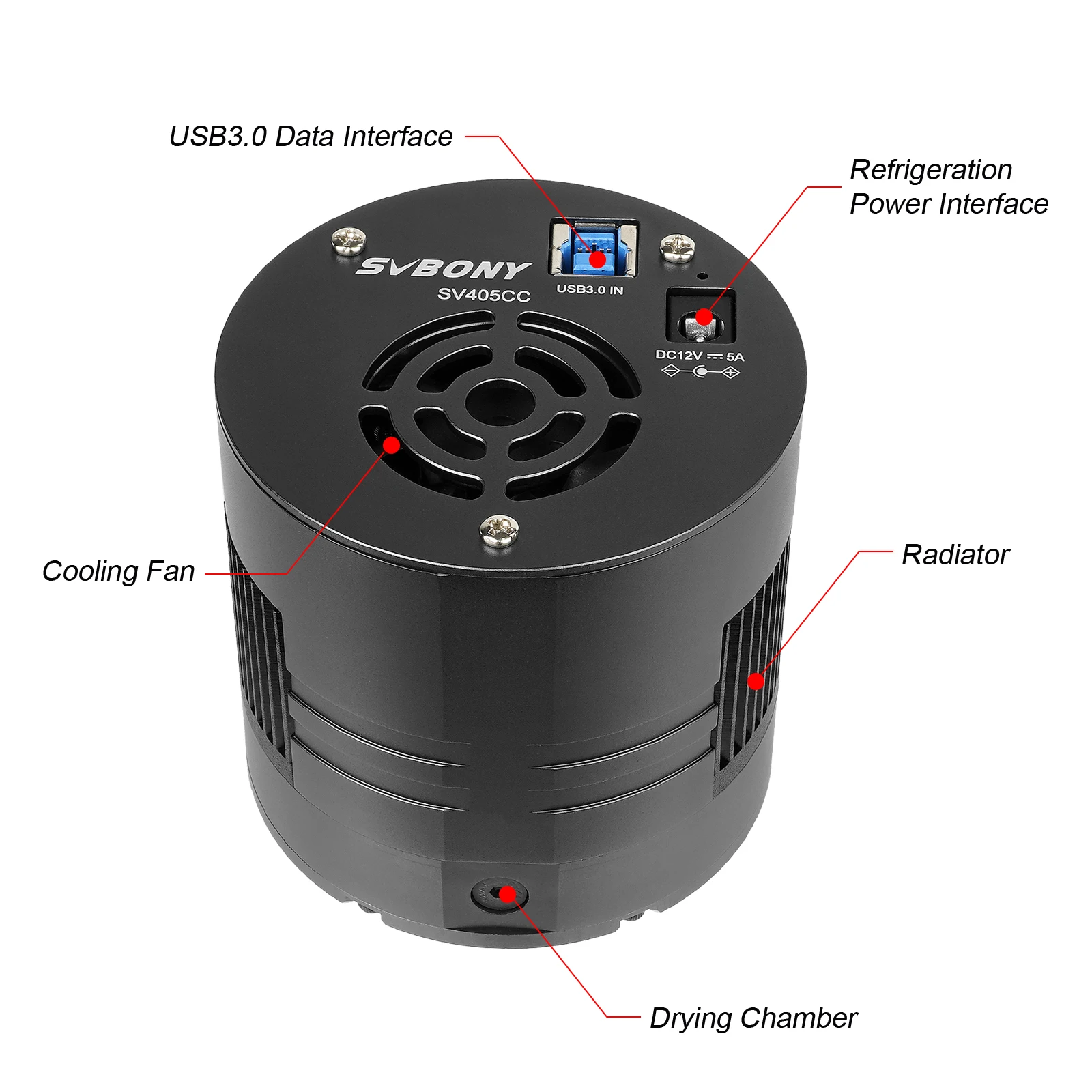 USB3.0 Data Interface

Refrigeration Power Interface

SVBONY

SV405CC

USB3.0 IN

DC12V ⎓ 5A

Cooling Fan

Radiator

Drying Chamber