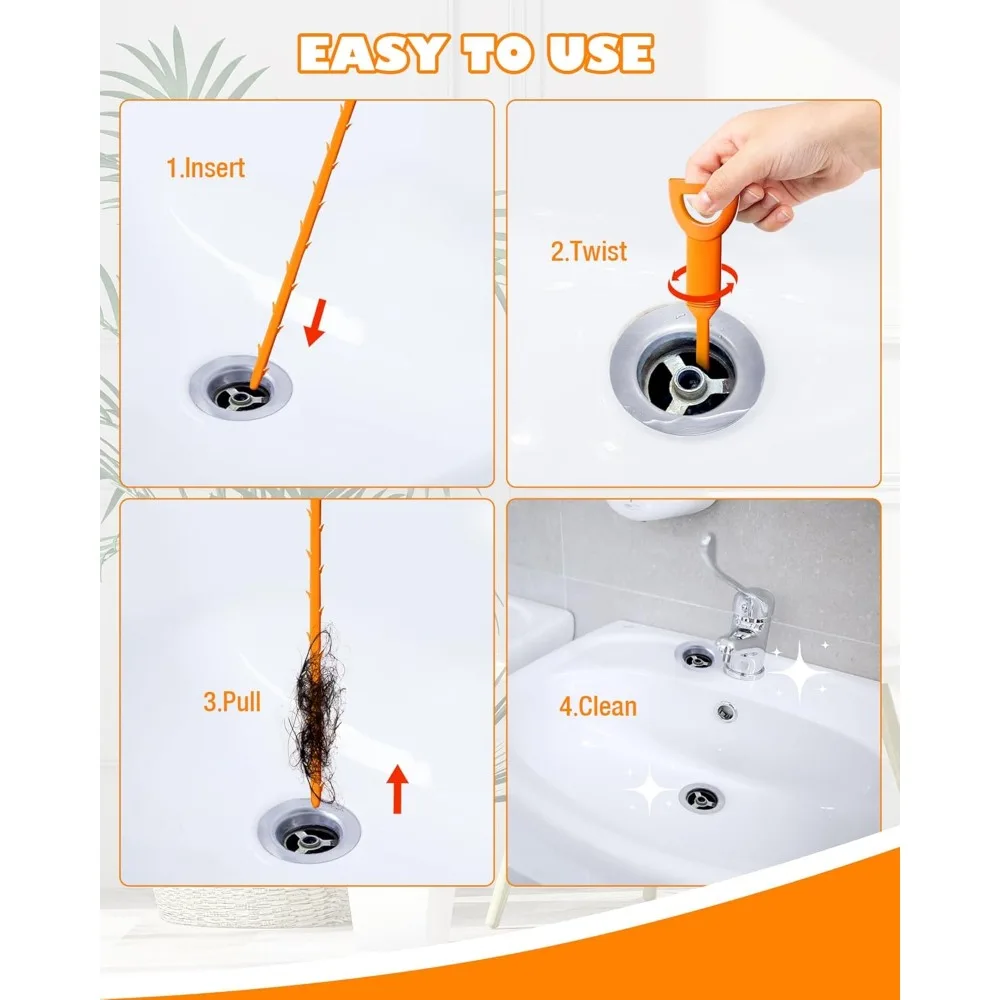 EASY TO USE

1.Insert

2.Twist

3.Pull

4.Clean