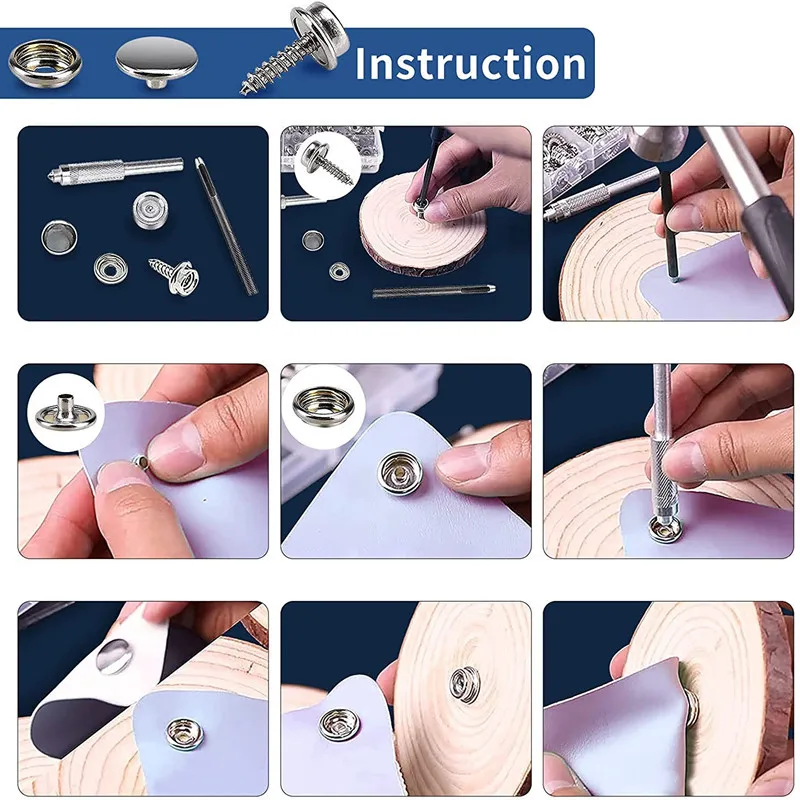 Instruction