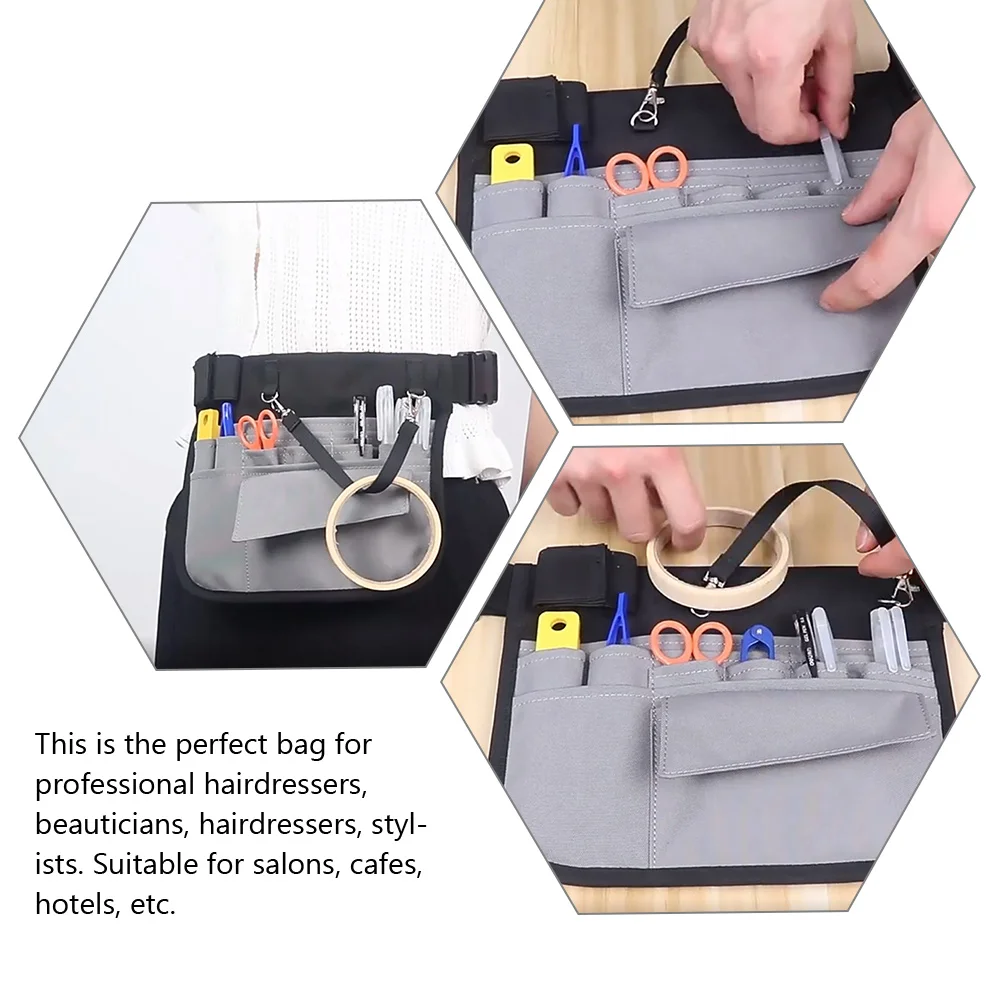 This is the perfect bag for professional hairdressers, beauticians, hairdressers, stylists. Suitable for salons, cafes, hotels, etc.